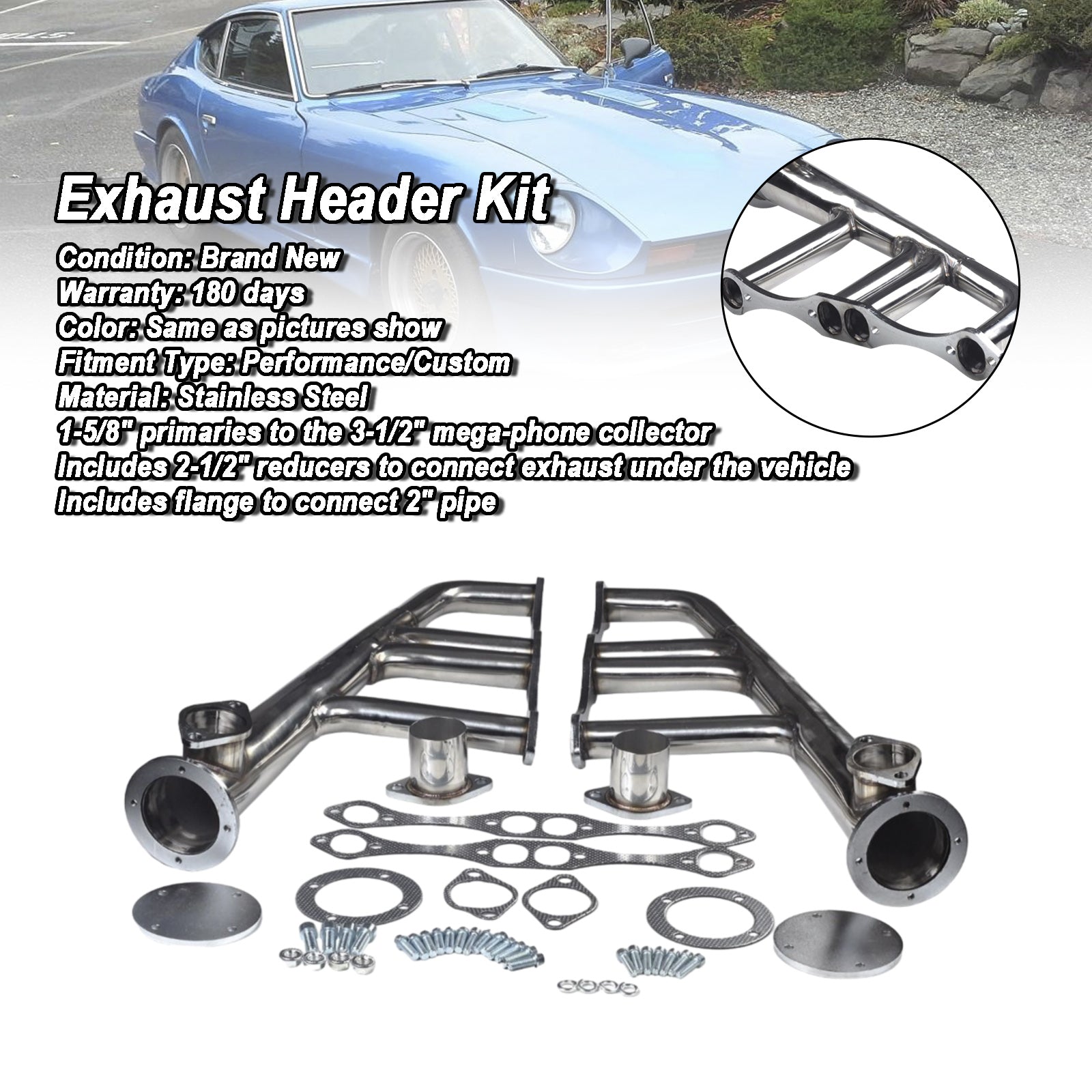 Exhaust Header Kit

Condition: Brand New
Warranty: 180 days
Color: Same as pictures show
Fitment Type: Performance/Custom
Material: Stainless Steel
1-5/8" primaries to the 3-1/2" mega-phone collector
Includes 2-1/2" reducers to connect exhaust under the vehicle
Includes flange to connect 2" pipe