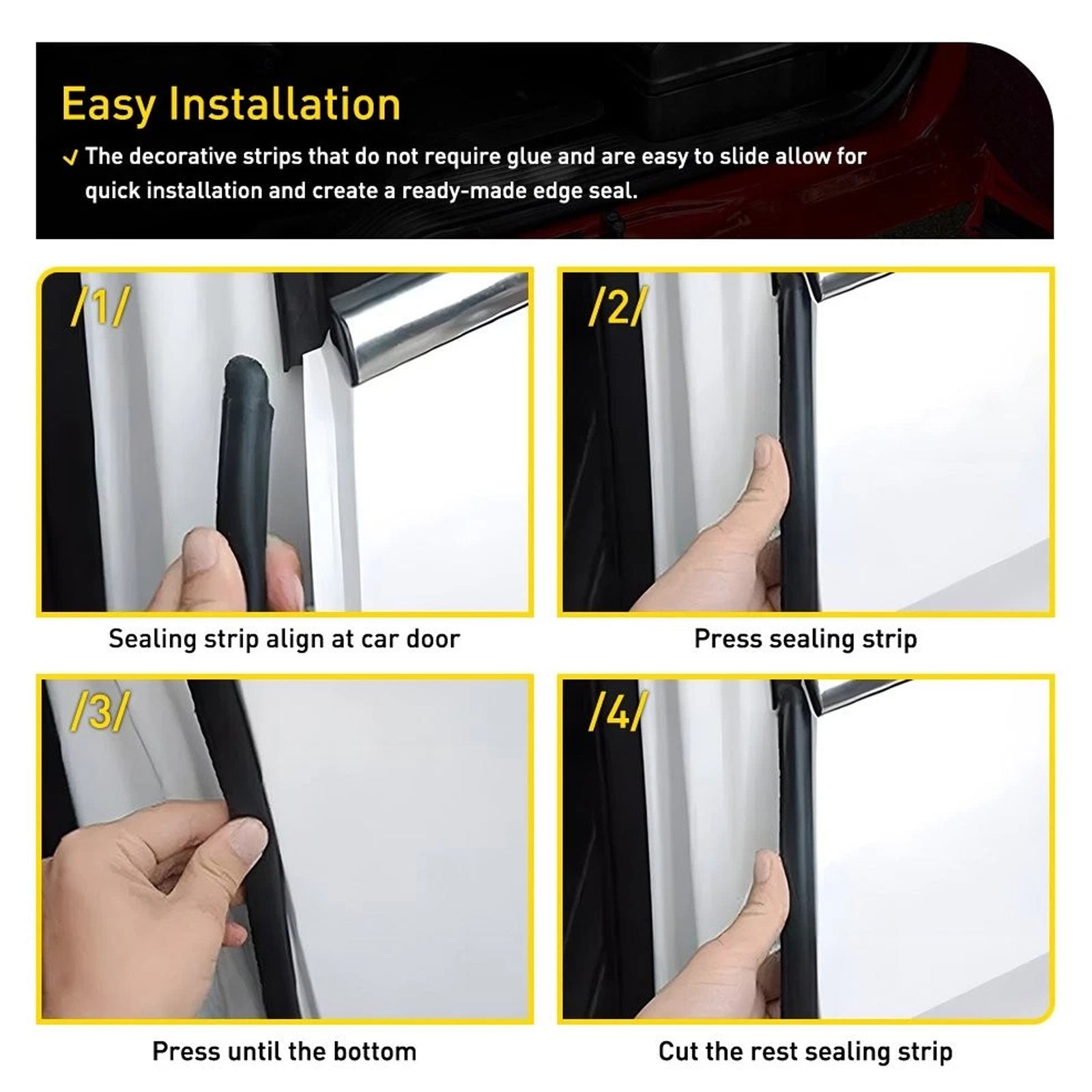 Easy Installation

✓ The decorative strips that do not require glue and are easy to slide allow for quick installation and create a ready-made edge seal.

/1/

Sealing strip align at car door

/2/

Press sealing strip

/3/

Press until the bottom

/4/

Cut the rest sealing strip