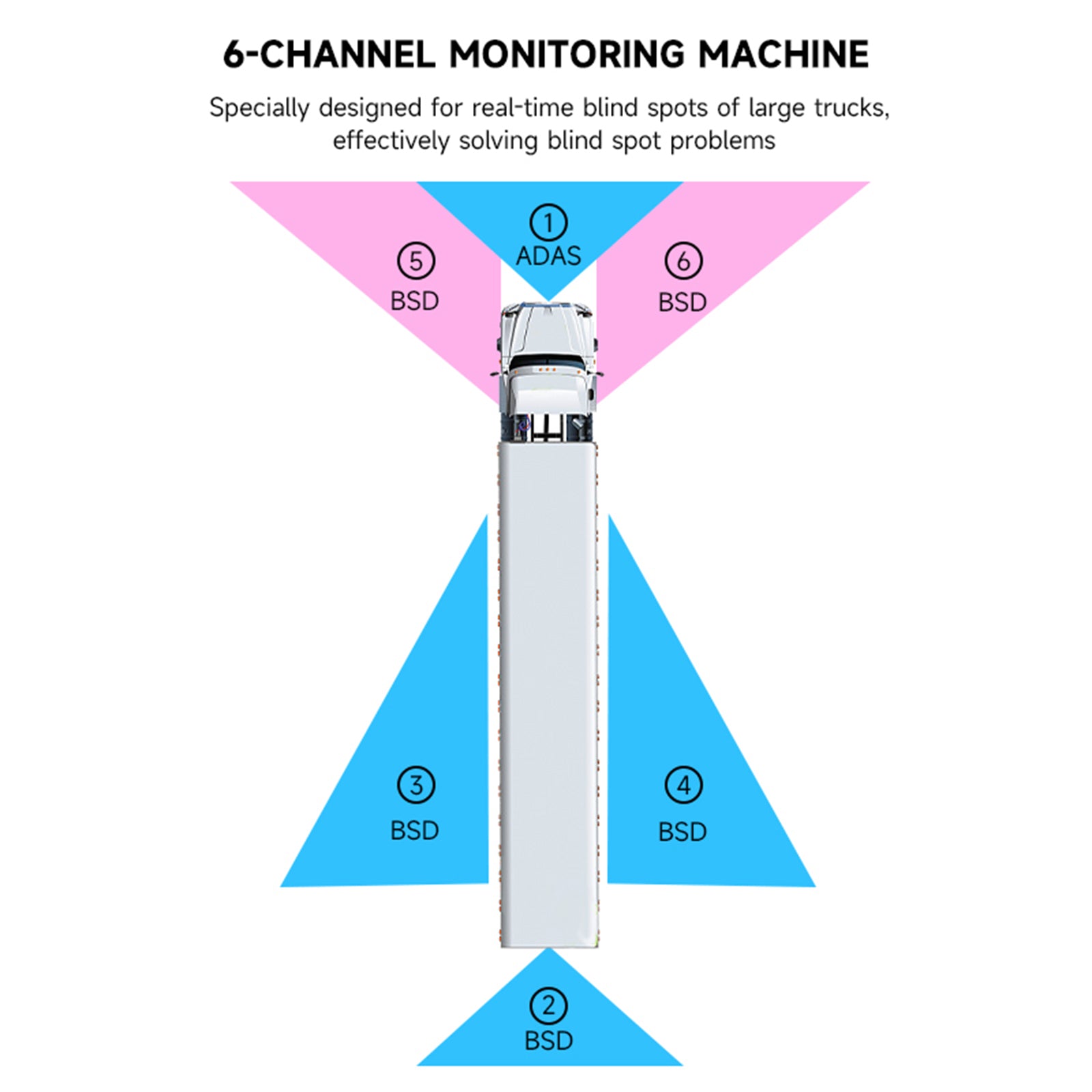 6-CHANNEL MONITORING MACHINE

Specially designed for real-time blind spots of large trucks, effectively solving blind spot problems

①
ADAS

⑤
BSD

⑥
BSD

③
BSD

④
BSD

②
BSD