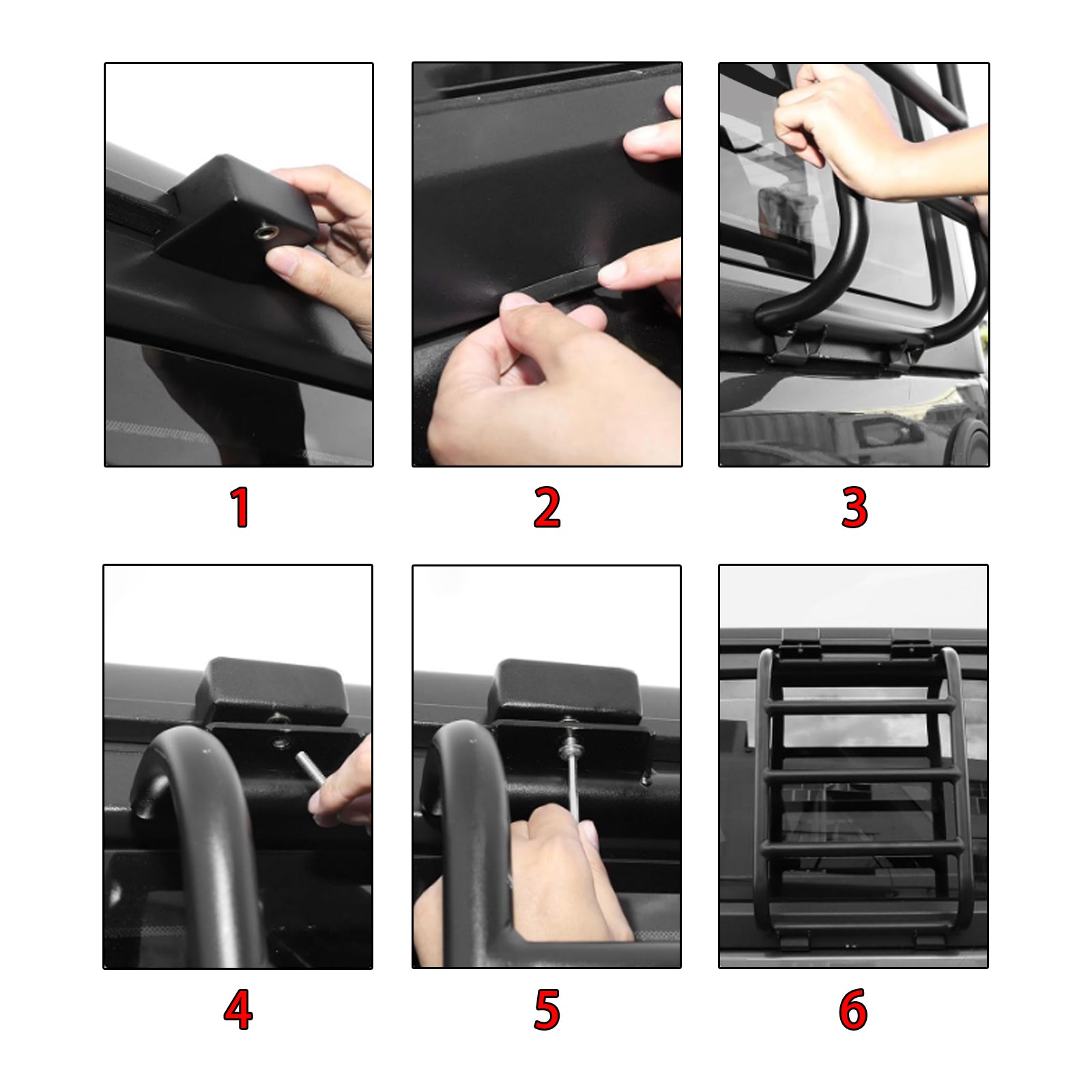 1

2

3

4

5

6