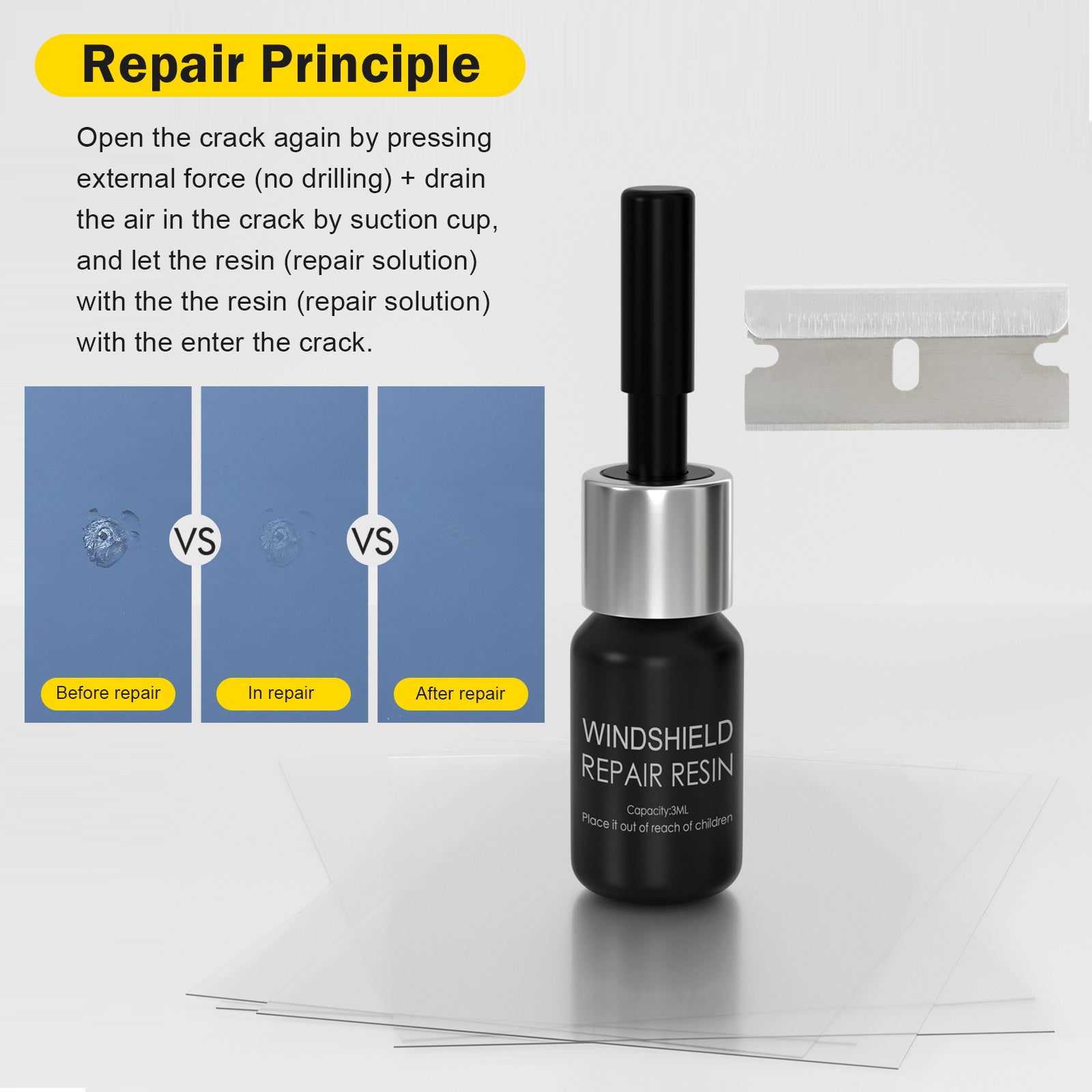 Repair Principle

Open the crack again by pressing external force (no drilling) + drain the air in the crack by suction cup, and let the resin (repair solution) with the the resin (repair solution) with the enter the crack.

VS

VS

Before repair

In repair

After repair

WINDSHIELD REPAIR RESIN

Capacity:3ML
Place it out of reach of children