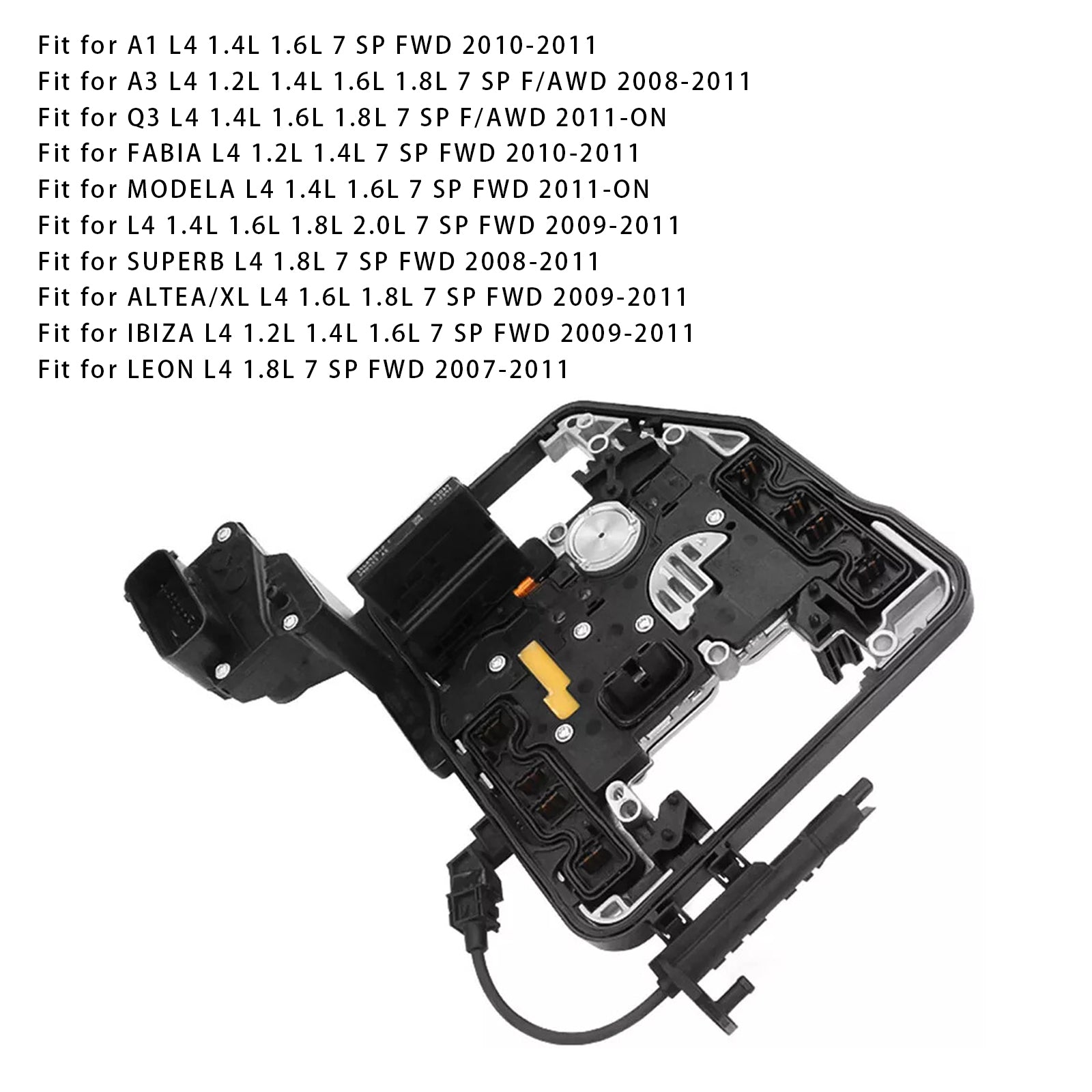 Fit for A1 L4 1.4L 1.6L 7 SP FWD 2010-2011
Fit for A3 L4 1.2L 1.4L 1.6L 1.8L 7 SP F/AWD 2008-2011
Fit for Q3 L4 1.4L 1.6L 1.8L 7 SP F/AWD 2011-ON
Fit for FABIA L4 1.2L 1.4L 7 SP FWD 2010-2011
Fit for MODELA L4 1.4L 1.6L 7 SP FWD 2011-ON
Fit for L4 1.4L 1.6L 1.8L 2.0L 7 SP FWD 2009-2011
Fit for SUPERB L4 1.8L 7 SP FWD 2008-2011
Fit for ALTEA/XL L4 1.6L 1.8L 7 SP FWD 2009-2011
Fit for IBIZA L4 1.2L 1.4L 1.6L 7 SP FWD 2009-2011
Fit for LEON L4 1.8L 7 SP FWD 2007-2011