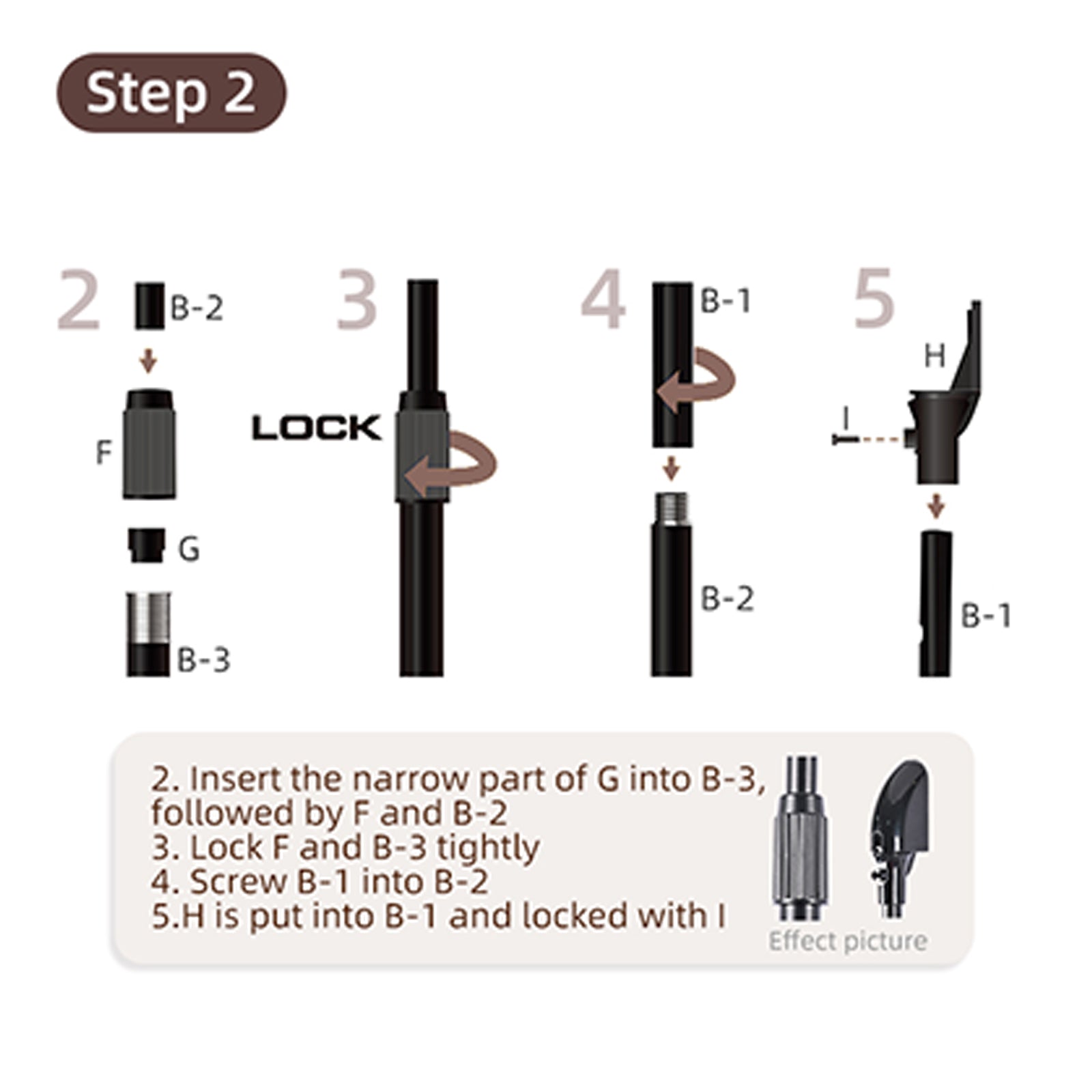 Step 2

2
B-2
F
G
B-3

3
LOCK

4
B-1
B-2

5
H
I
B-1

2. Insert the narrow part of G into B-3, followed by F and B-2
3. Lock F and B-3 tightly
4. Screw B-1 into B-2
5.H is put into B-1 and locked with I

Effect picture