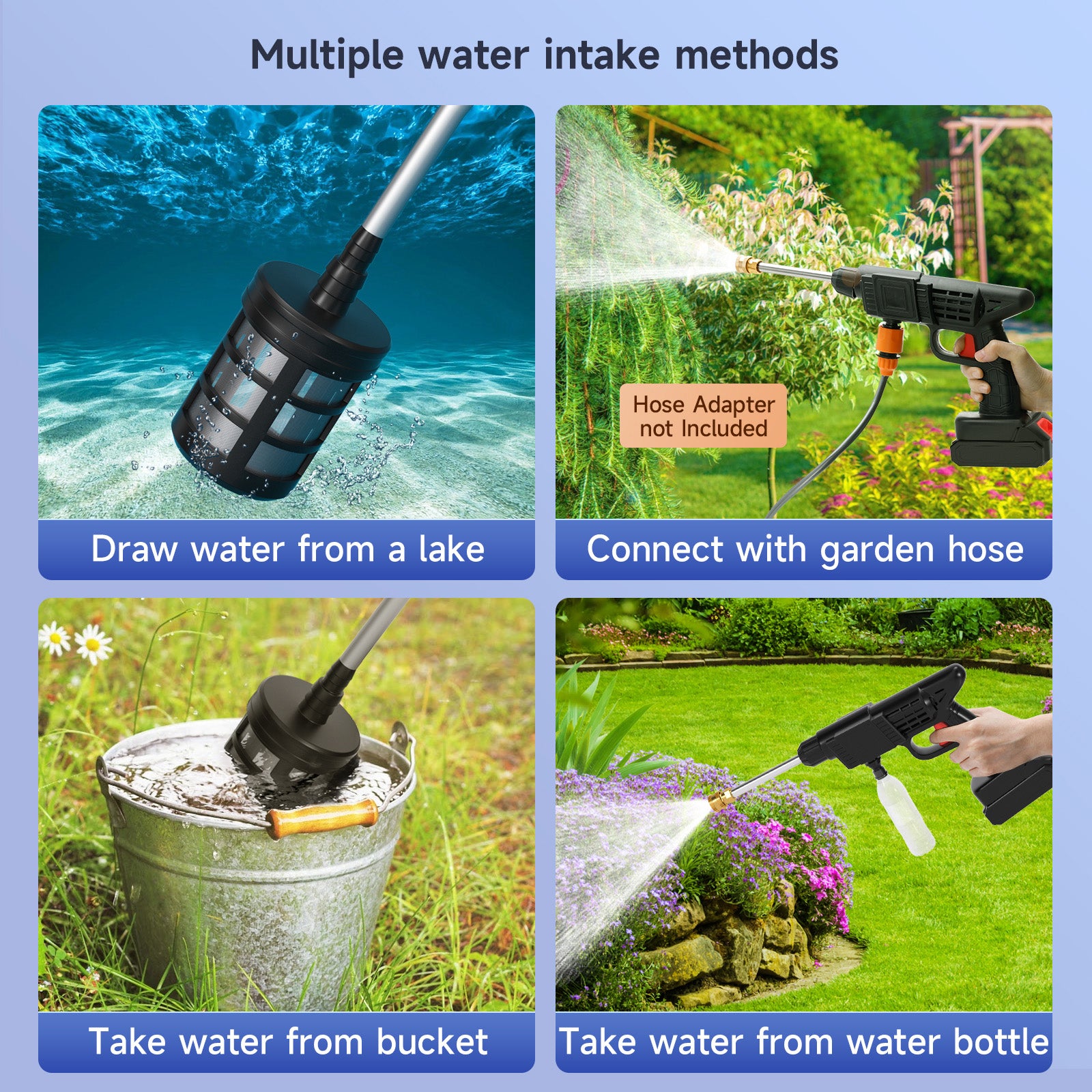 Multiple water intake methods

Draw water from a lake

Hose Adapter not Included

Connect with garden hose

Take water from bucket

Take water from water bottle