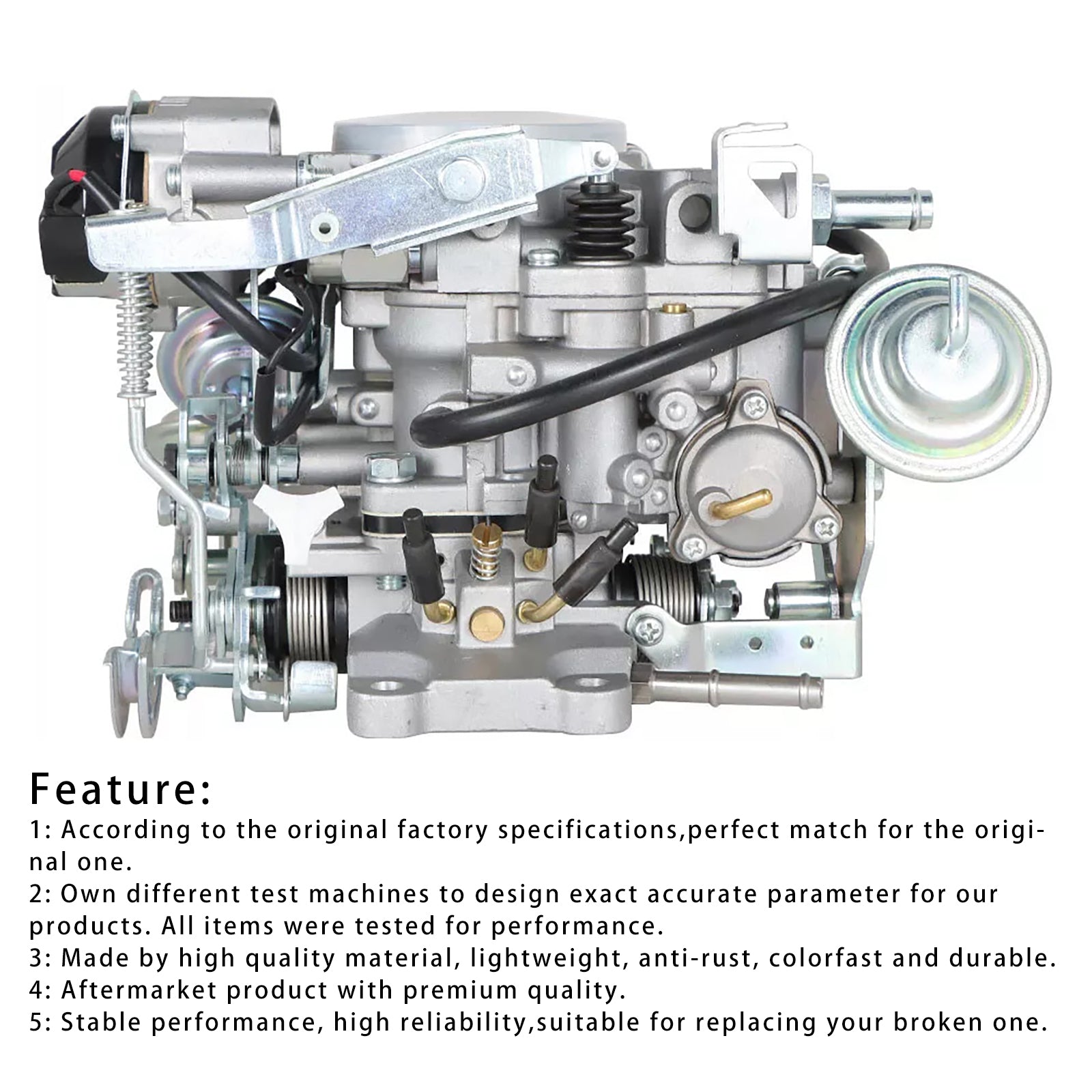 Feature:
1: According to the original factory specifications,perfect match for the original one.
2: Own different test machines to design exact accurate parameter for our products. All items were tested for performance.
3: Made by high quality material, lightweight, anti-rust, colorfast and durable.
4: Aftermarket product with premium quality.
5: Stable performance, high reliability,suitable for replacing your broken one.