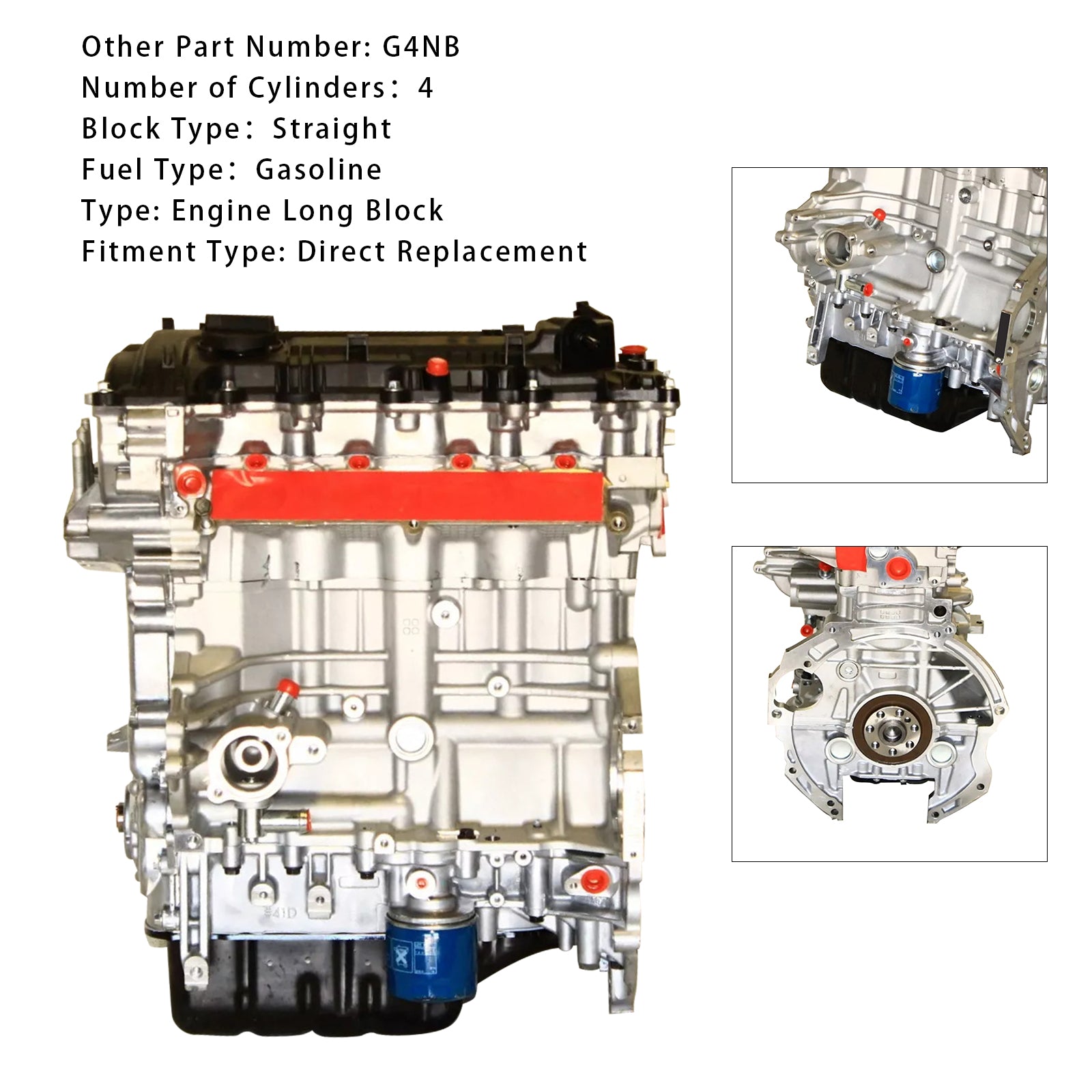 Other Part Number: G4NB
Number of Cylinders： 4
Block Type： Straight
Fuel Type： Gasoline
Type: Engine Long Block
Fitment Type: Direct Replacement