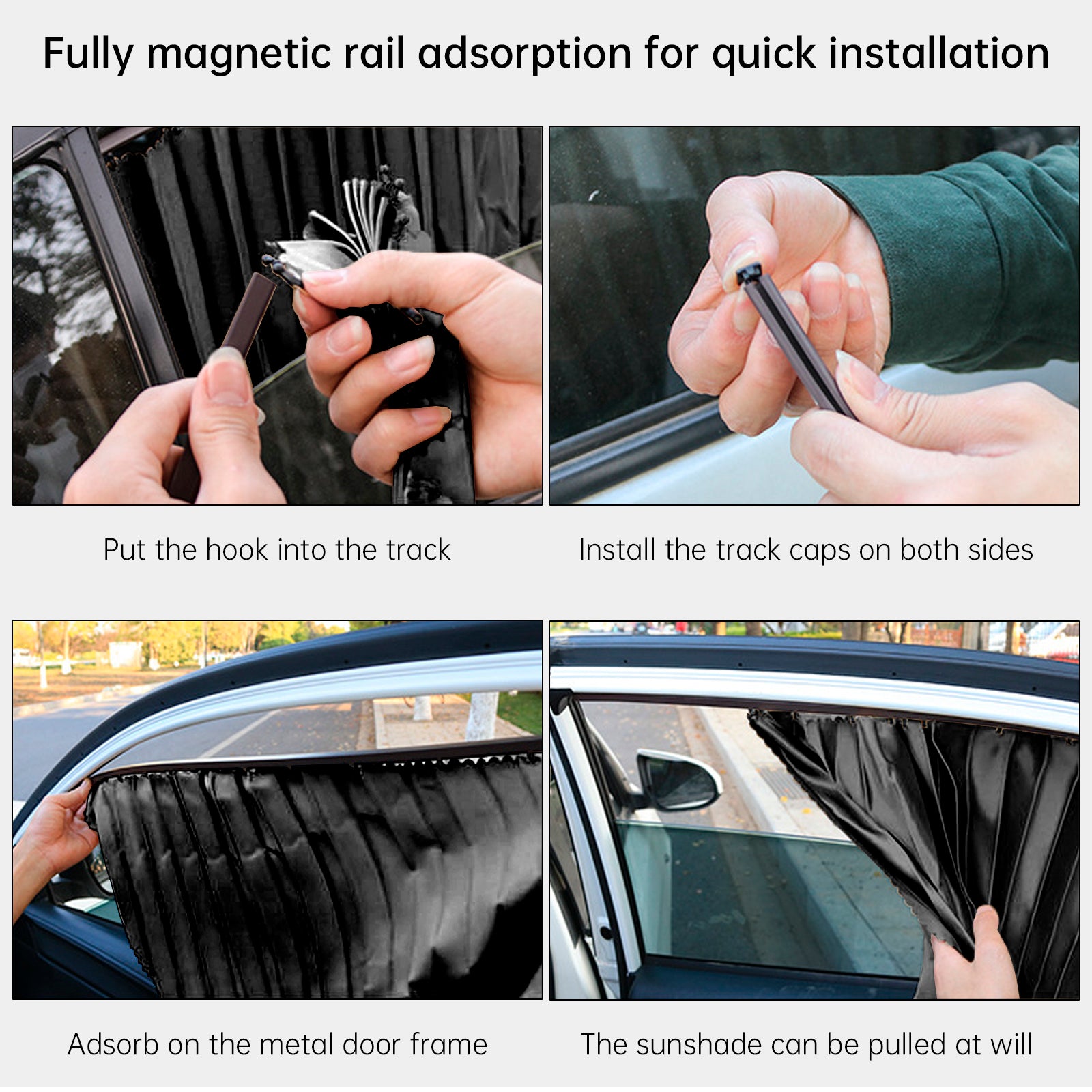 Fully magnetic rail adsorption for quick installation

Put the hook into the track

Install the track caps on both sides

Adsorb on the metal door frame

The sunshade can be pulled at will