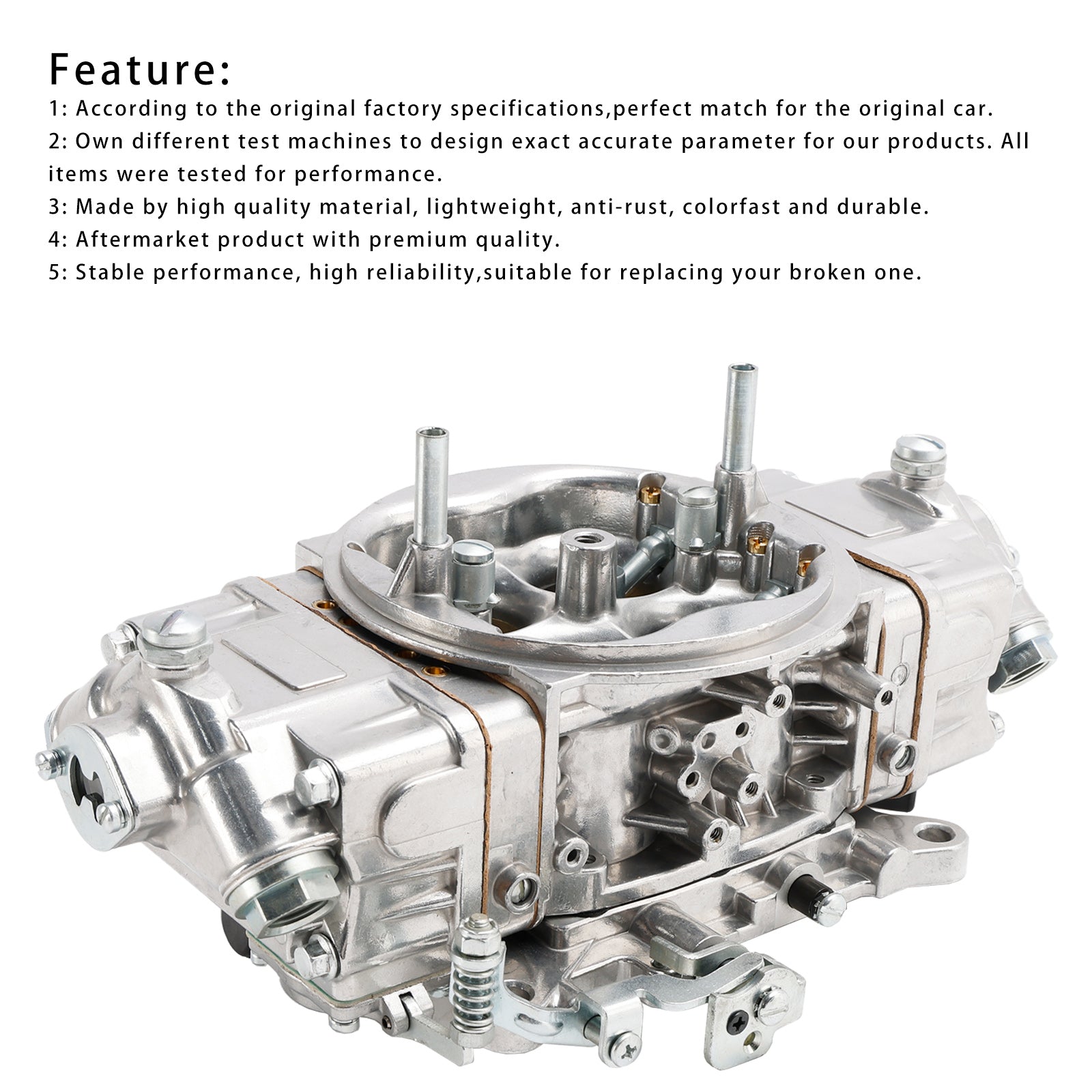 Feature:

1: According to the original factory specifications,perfect match for the original car.
2: Own different test machines to design exact accurate parameter for our products. All items were tested for performance.
3: Made by high quality material, lightweight, anti-rust, colorfast and durable.
4: Aftermarket product with premium quality.
5: Stable performance, high reliability,suitable for replacing your broken one.