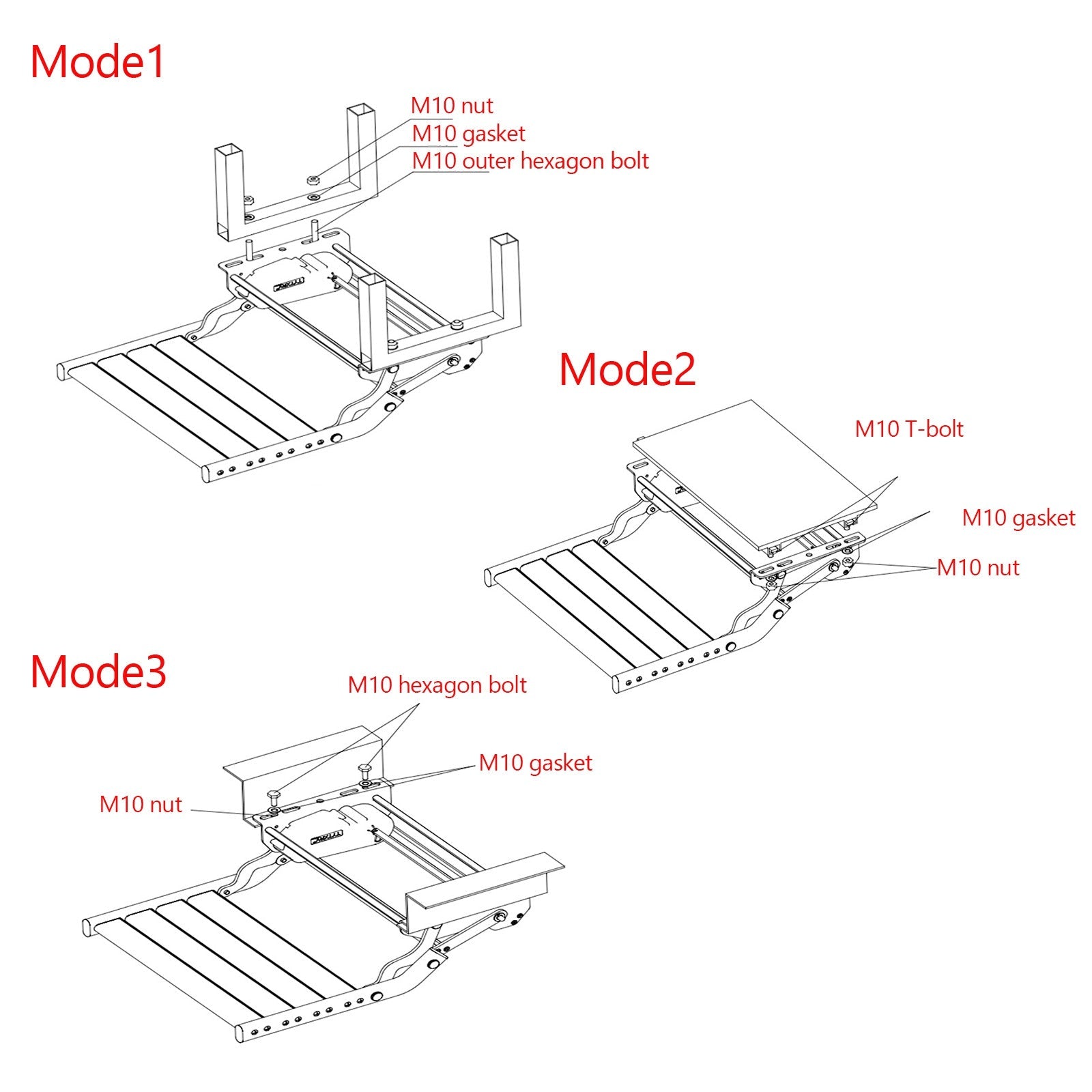 Mode1

M10 nut
M10 gasket
M10 outer hexagon bolt

Mode2

M10 T-bolt
M10 gasket
M10 nut

Mode3

M10 hexagon bolt
M10 gasket
M10 nut