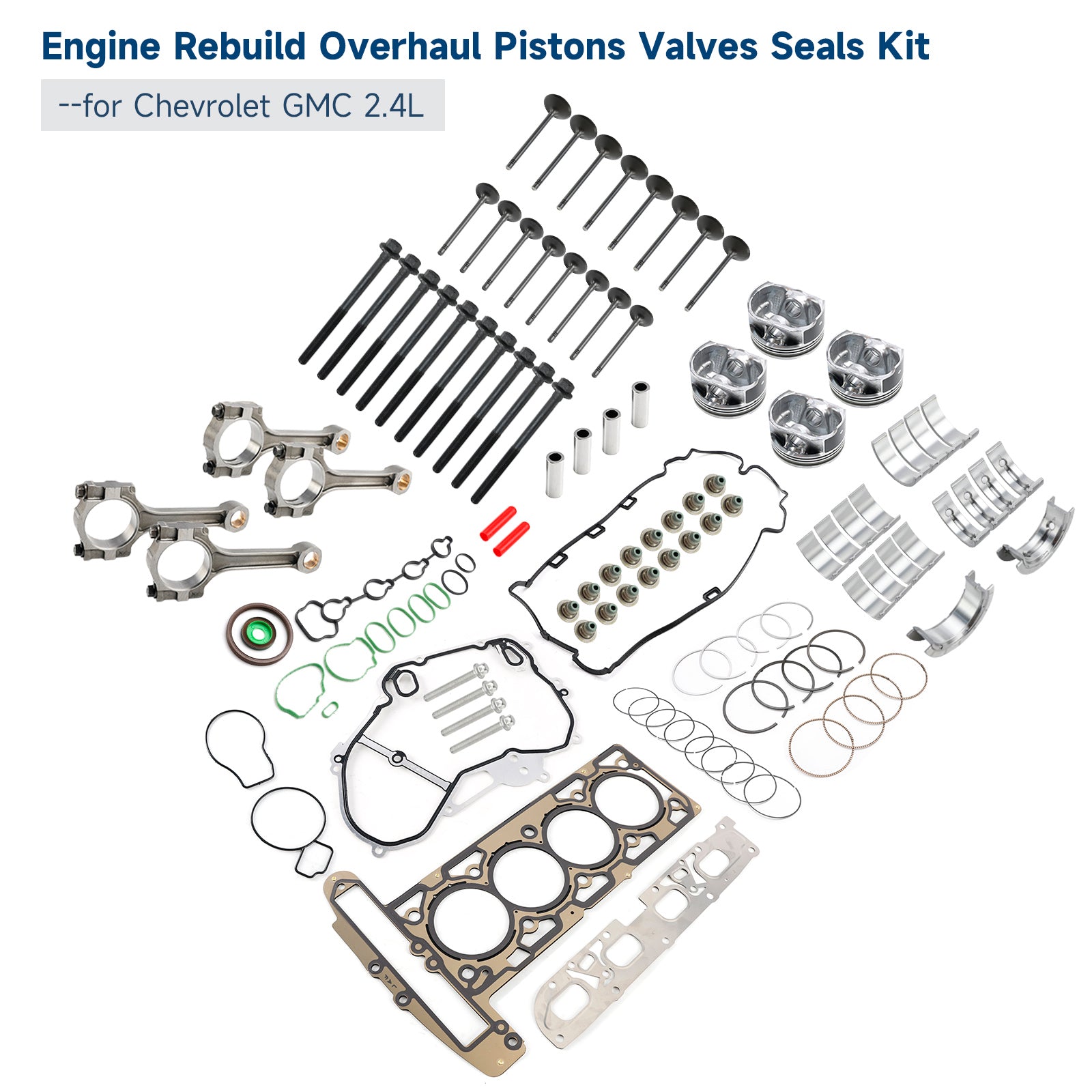 Engine Rebuild Overhaul Pistons Valves Seals Kit

--for Chevrolet GMC 2.4L