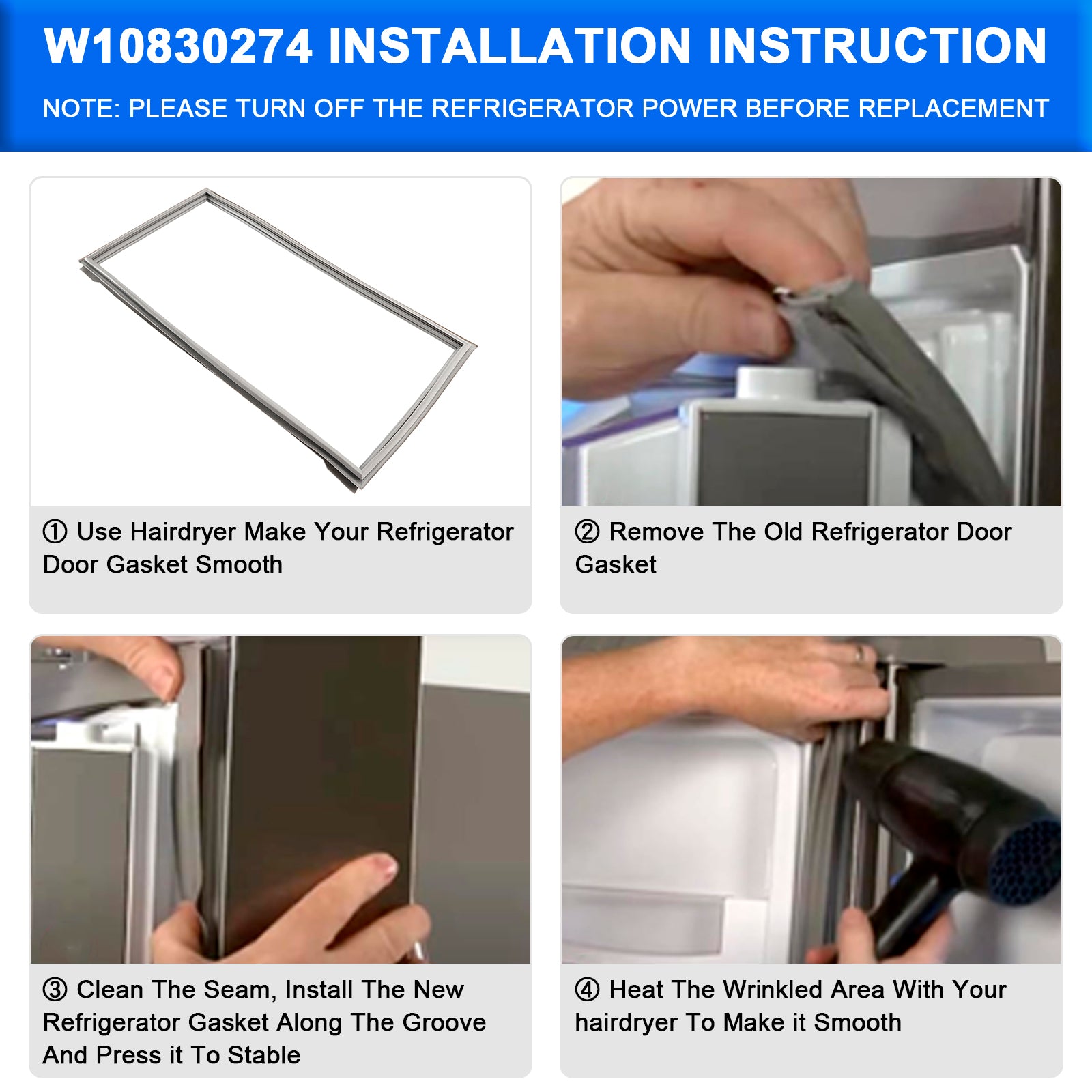 W10830274 INSTALLATION INSTRUCTION

NOTE: PLEASE TURN OFF THE REFRIGERATOR POWER BEFORE REPLACEMENT

① Use Hairdryer Make Your Refrigerator Door Gasket Smooth

② Remove The Old Refrigerator Door Gasket

③ Clean The Seam, Install The New Refrigerator Gasket Along The Groove And Press it To Stable

④ Heat The Wrinkled Area With Your hairdryer To Make it Smooth