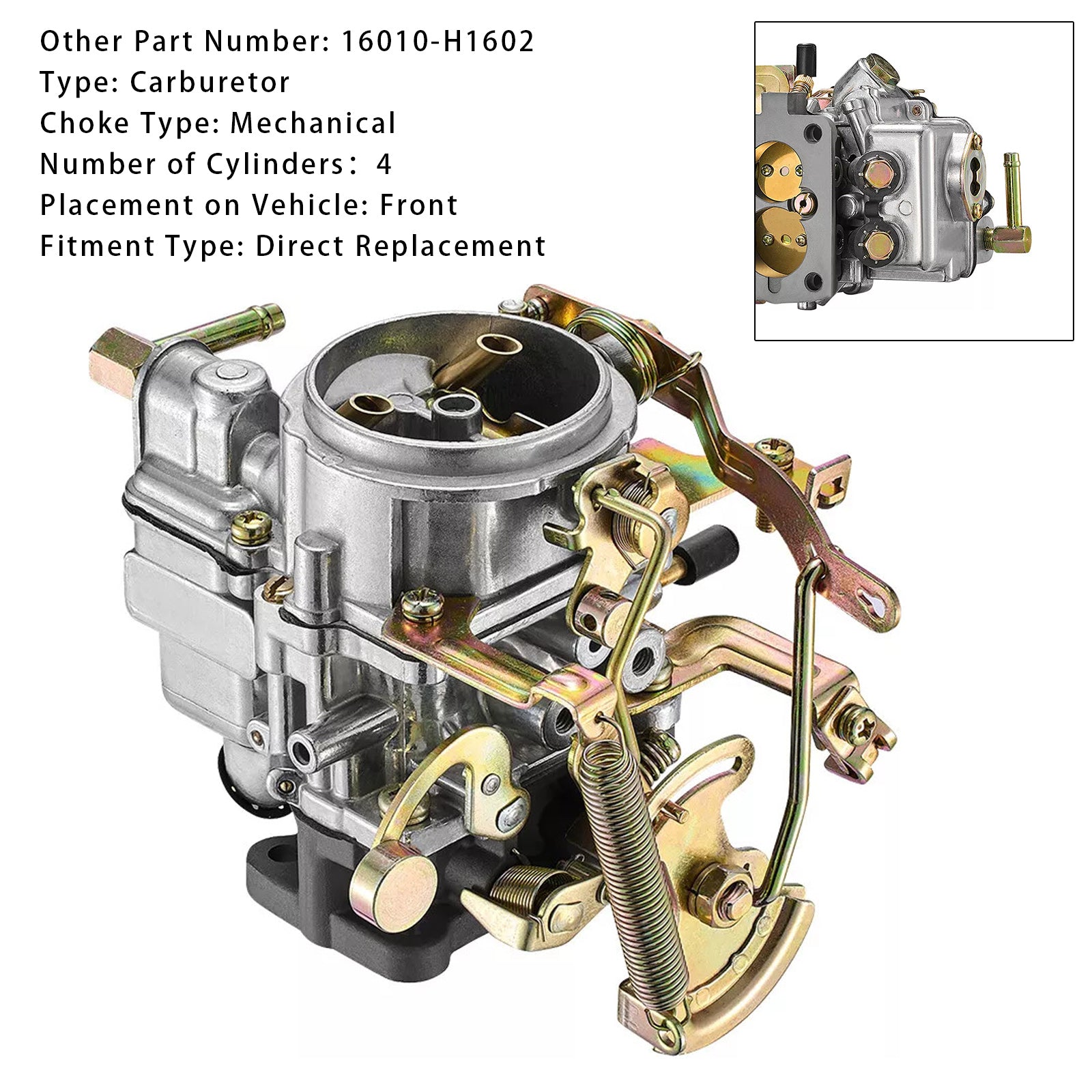 Other Part Number: 16010-H1602
Type: Carburetor
Choke Type: Mechanical
Number of Cylinders： 4
Placement on Vehicle: Front
Fitment Type: Direct Replacement