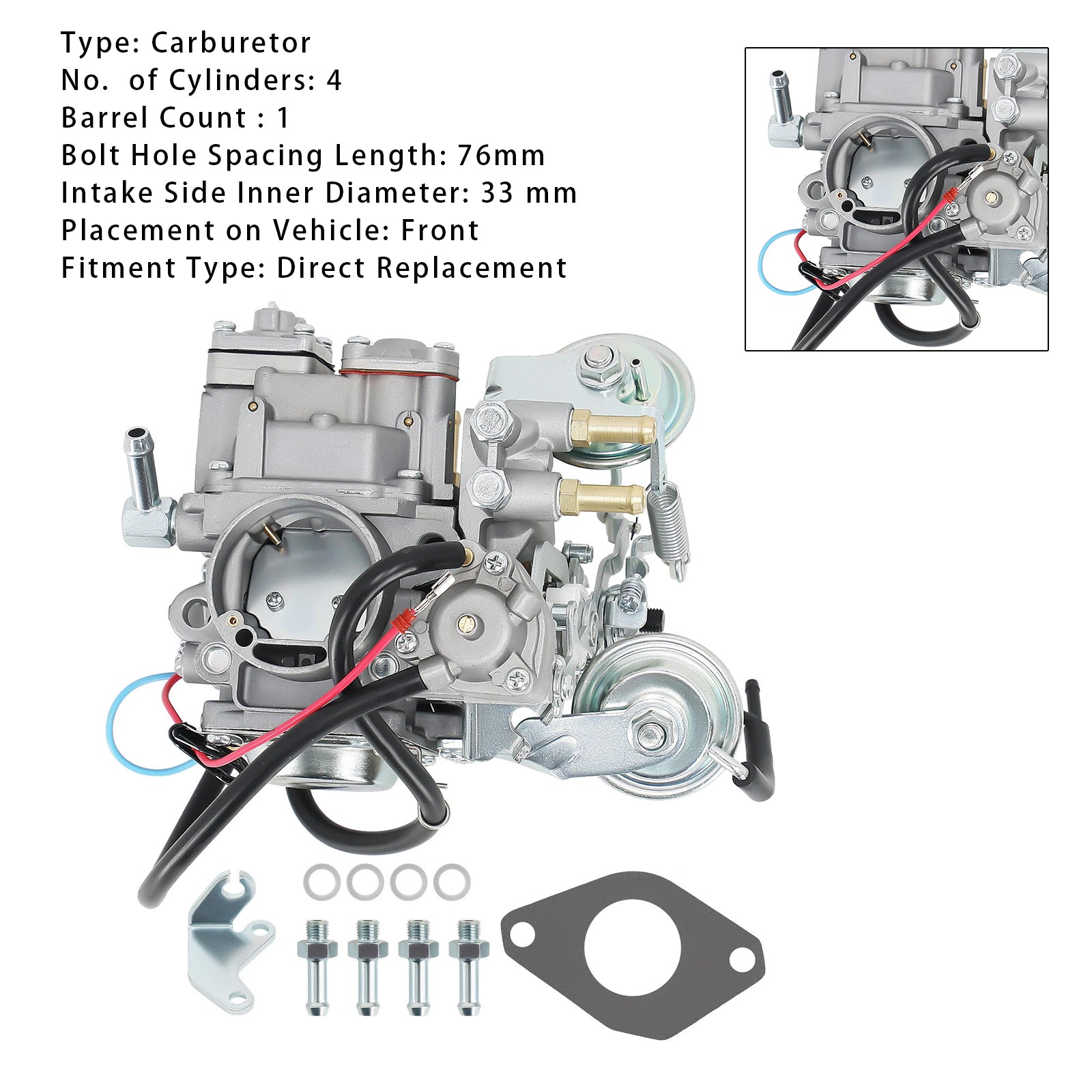 Type: Carburetor
No.  of Cylinders: 4
Barrel Count : 1
Bolt Hole Spacing Length: 76mm
Intake Side Inner Diameter: 33 mm
Placement on Vehicle: Front
Fitment Type: Direct Replacement