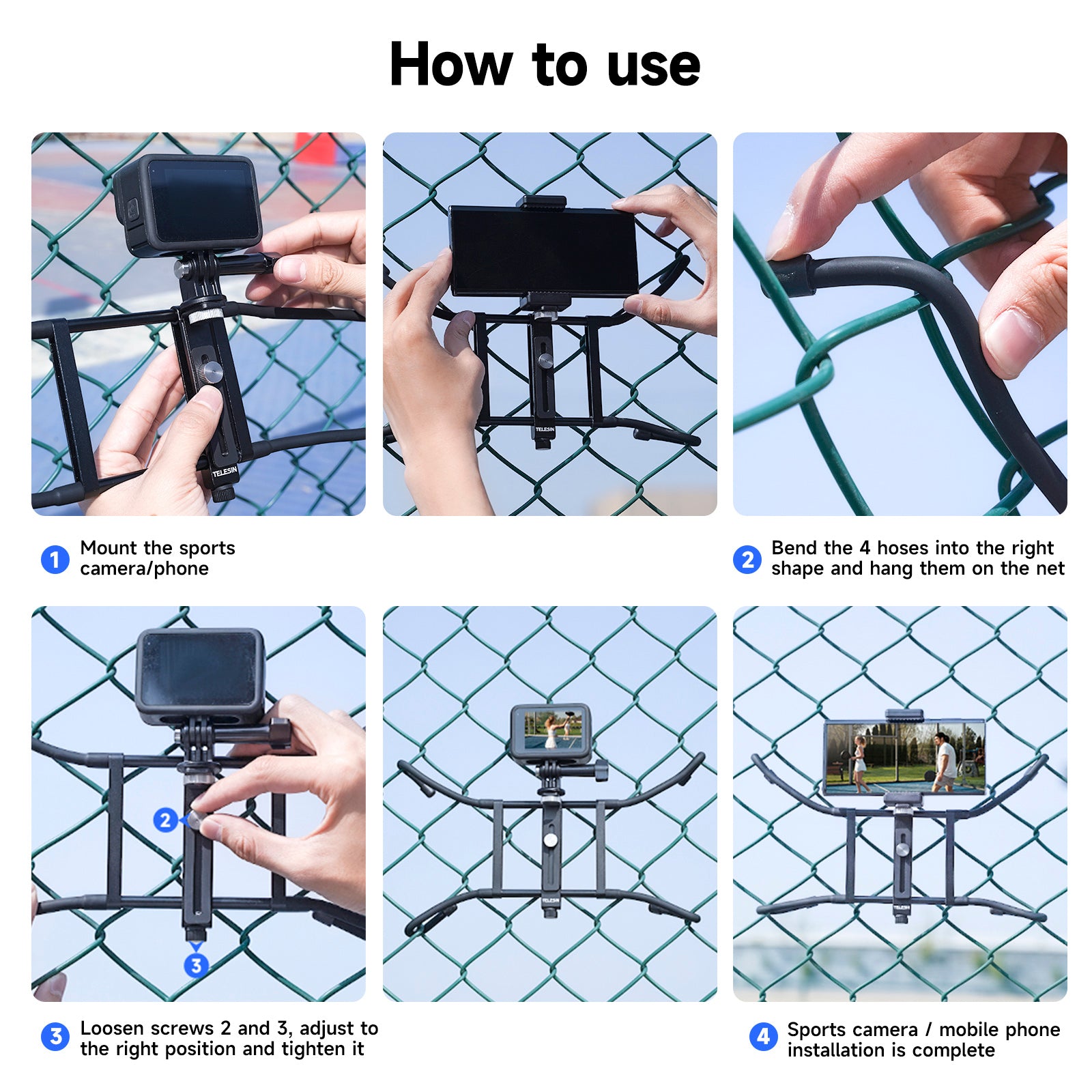 How to use

TELESIN

TELESIN

1 Mount the sports camera/phone

2 Bend the 4 hoses into the right shape and hang them on the net

2

3

TELESIN

TELESIN

3 Loosen screws 2 and 3, adjust to the right position and tighten it

4 Sports camera / mobile phone installation is complete