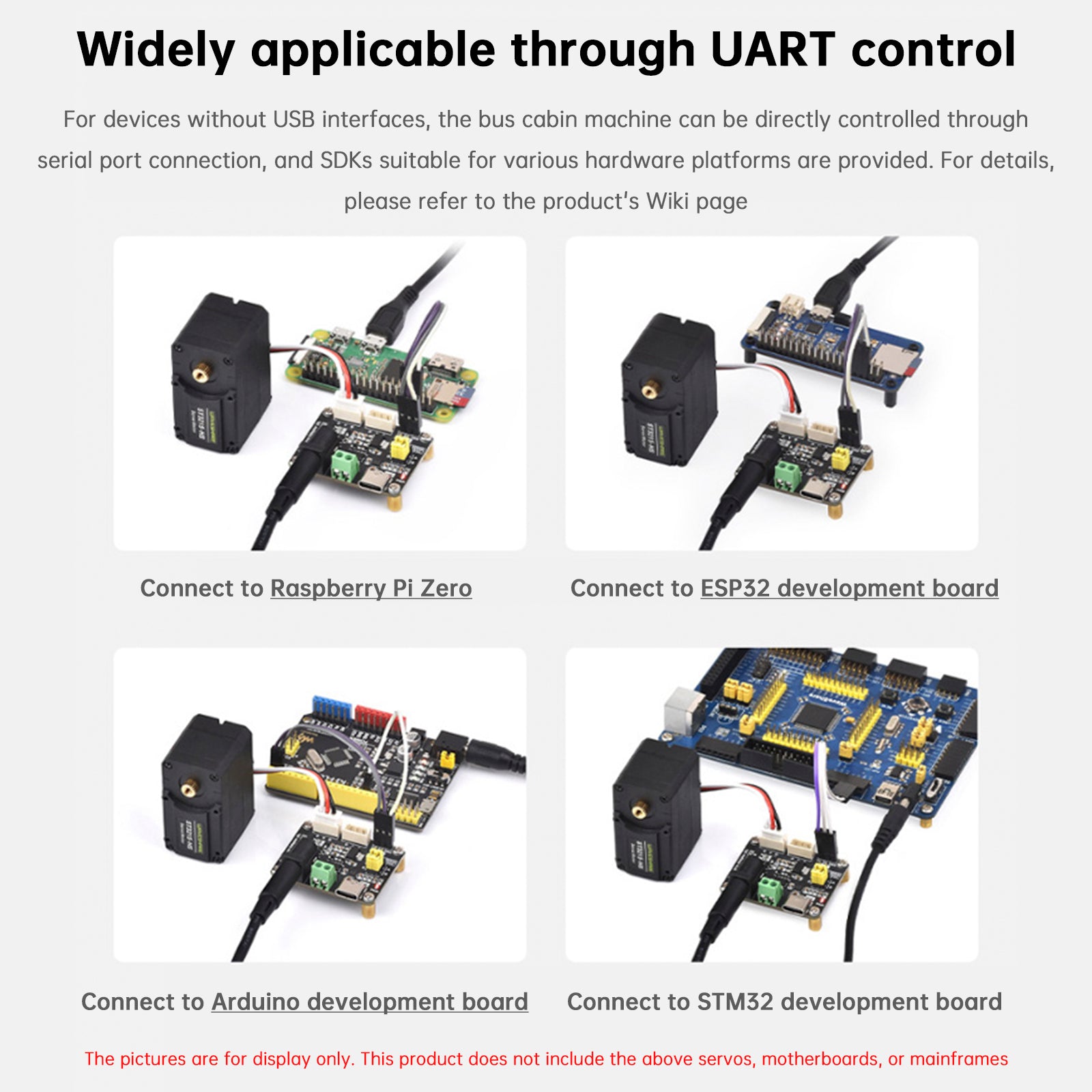 Widely applicable through UART control

For devices without USB interfaces, the bus cabin machine can be directly controlled through serial port connection, and SDKs suitable for various hardware platforms are provided. For details, please refer to the product's Wiki page

Connect to Raspberry Pi Zero

Connect to ESP32 development board

Connect to Arduino development board

Connect to STM32 development board

The pictures are for display only. This product does not include the above servos, motherboards, or mainframes