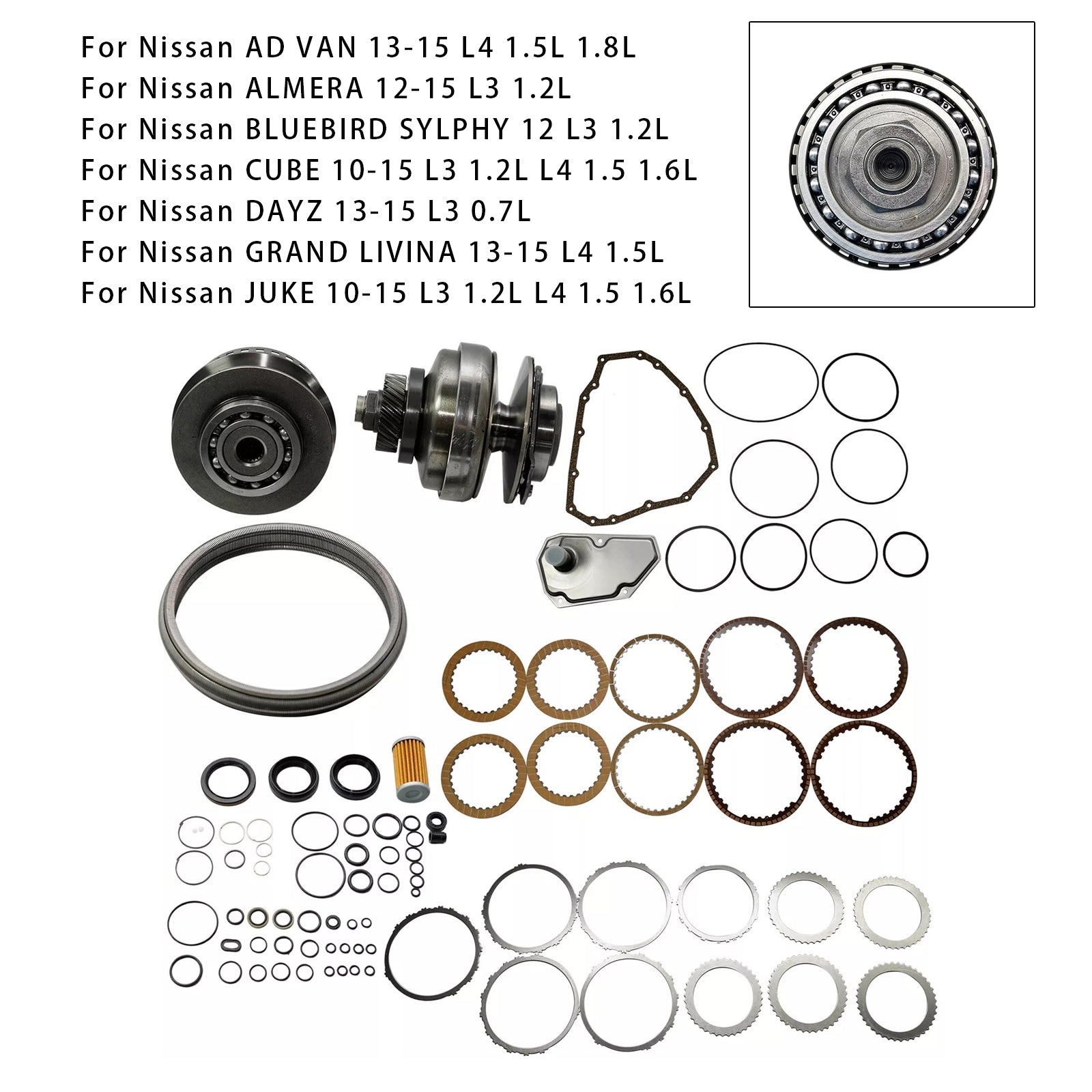 For Nissan AD VAN 13-15 L4 1.5L 1.8L
For Nissan ALMERA 12-15 L3 1.2L
For Nissan BLUEBIRD SYLPHY 12 L3 1.2L
For Nissan CUBE 10-15 L3 1.2L L4 1.5 1.6L
For Nissan DAYZ 13-15 L3 0.7L
For Nissan GRAND LIVINA 13-15 L4 1.5L
For Nissan JUKE 10-15 L3 1.2L L4 1.5 1.6L