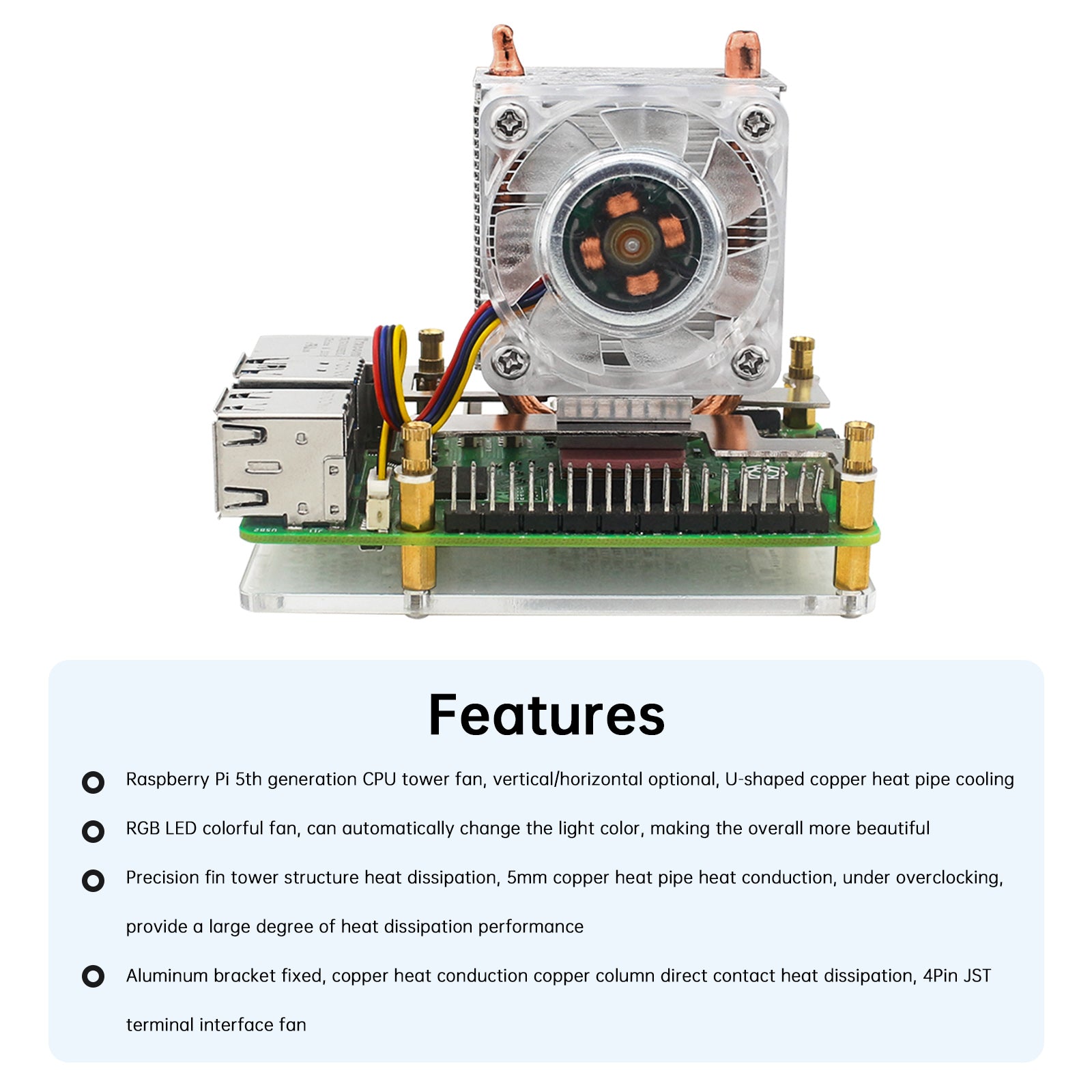 Features

Raspberry Pi 5th generation CPU tower fan, vertical/horizontal optional, U-shaped copper heat pipe cooling

RGB LED colorful fan, can automatically change the light color, making the overall more beautiful

Precision fin tower structure heat dissipation, 5mm copper heat pipe heat conduction, under overclocking, provide a large degree of heat dissipation performance

Aluminum bracket fixed, copper heat conduction copper column direct contact heat dissipation, 4Pin JST terminal interface fan