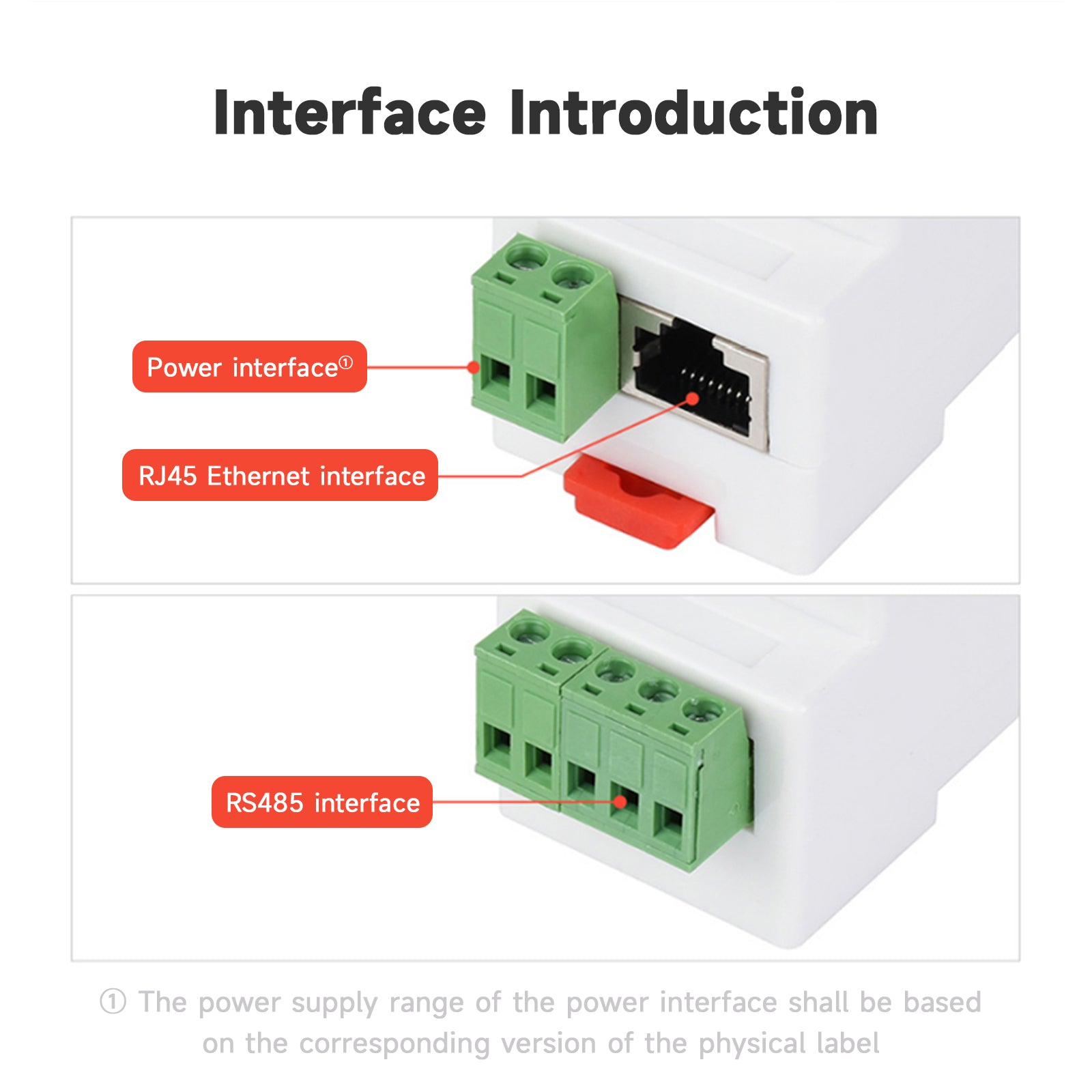 Interface Introduction

Power interface①

RJ45 Ethernet interface

RS485 interface

① The power supply range of the power interface shall be based on the corresponding version of the physical label