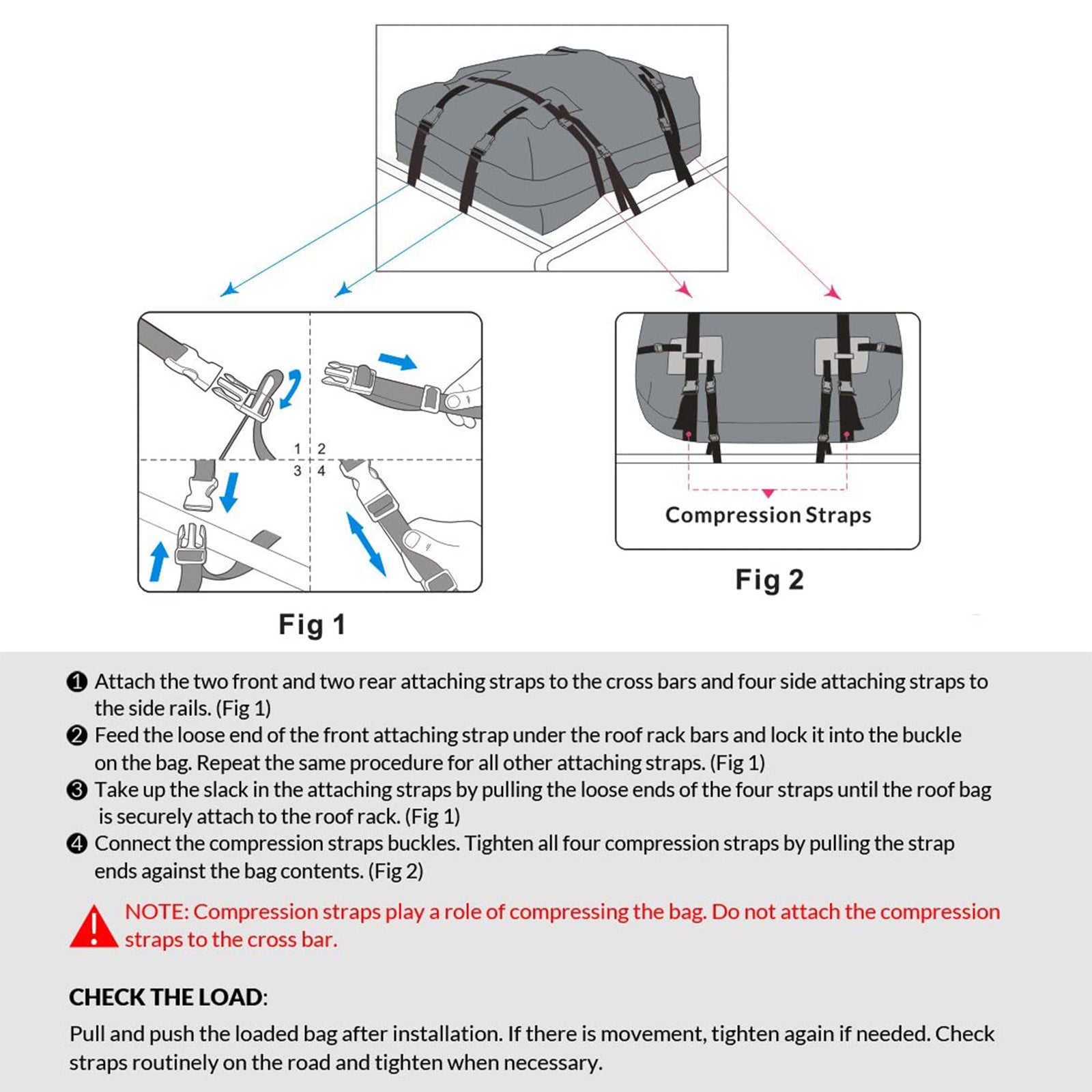 1
2
3
4

Fig 1

Compression Straps

Fig 2

❶ Attach the two front and two rear attaching straps to the cross bars and four side attaching straps to the side rails. (Fig 1)
❷ Feed the loose end of the front attaching strap under the roof rack bars and lock it into the buckle on the bag. Repeat the same procedure for all other attaching straps. (Fig 1)
❸ Take up the slack in the attaching straps by pulling the loose ends of the four straps until the roof bag is securely attach to the roof rack. (Fig 1)
❹ Connect the compression straps buckles. Tighten all four compression straps by pulling the strap ends against the bag contents. (Fig 2)

NOTE: Compression straps play a role of compressing the bag. Do not attach the compression straps to the cross bar.

CHECK THE LOAD:

Pull and push the loaded bag after installation. If there is movement, tighten again if needed. Check straps routinely on the road and tighten when necessary.