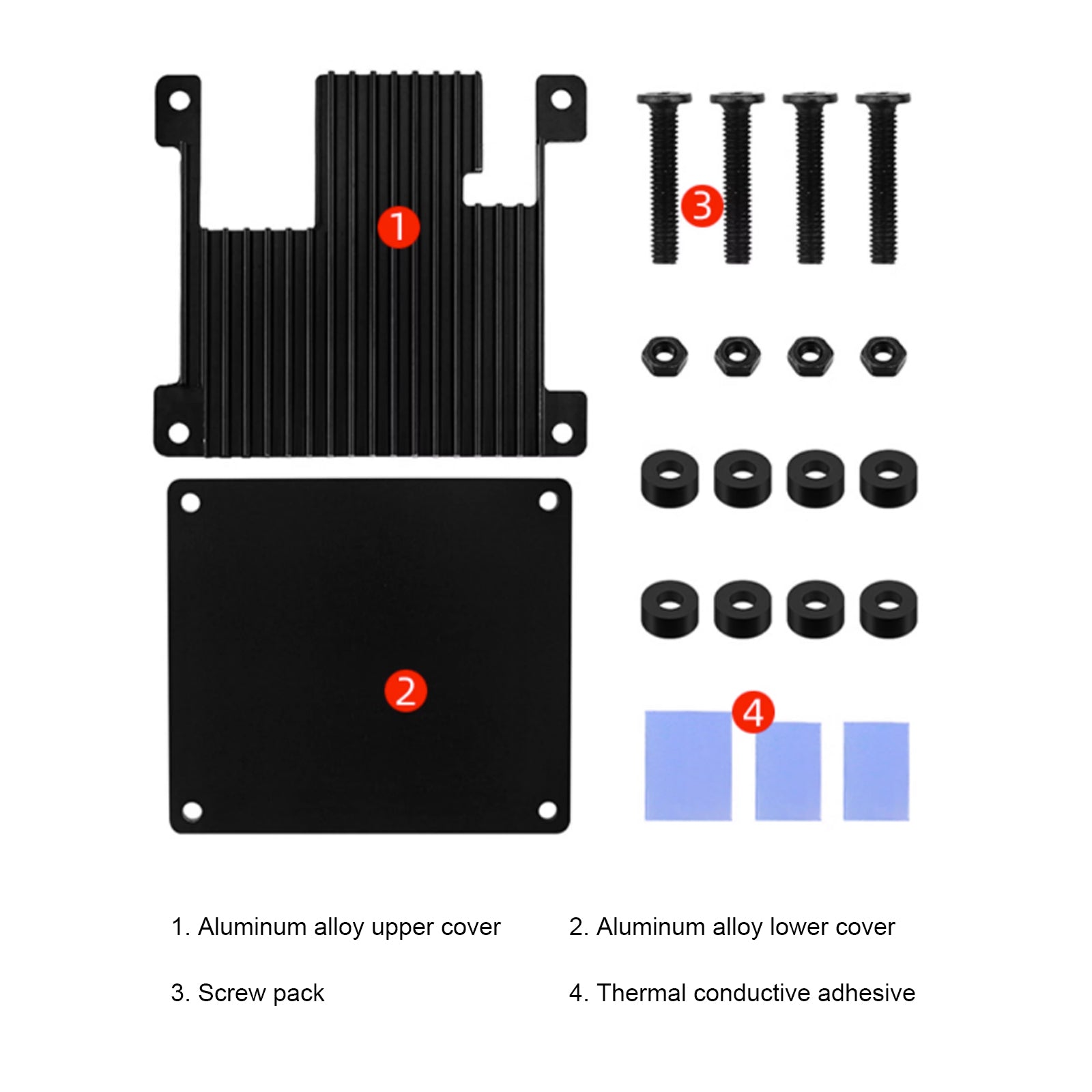 1

3

2

4

1. Aluminum alloy upper cover

2. Aluminum alloy lower cover

3. Screw pack

4. Thermal conductive adhesive