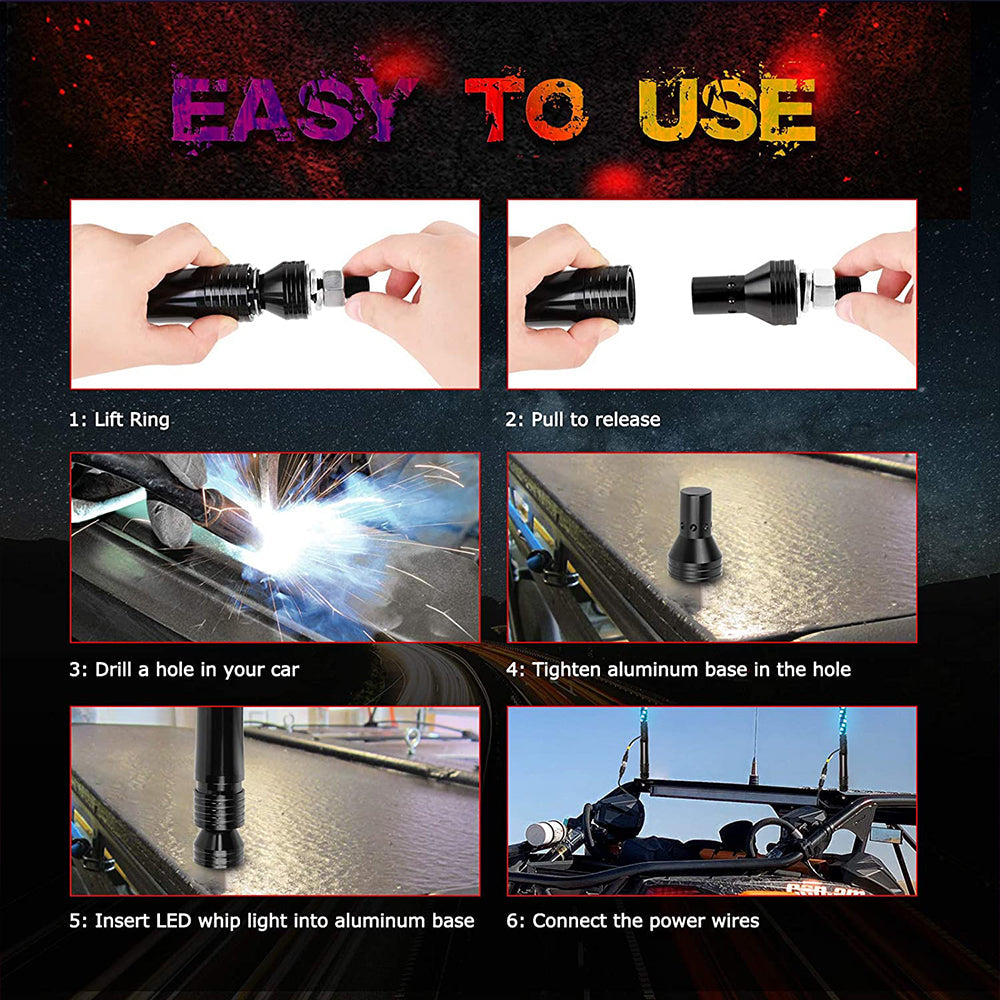 EASY TO USE

1: Lift Ring

2: Pull to release

3: Drill a hole in your car

4: Tighten aluminum base in the hole

5: Insert LED whip light into aluminum base

6: Connect the power wires