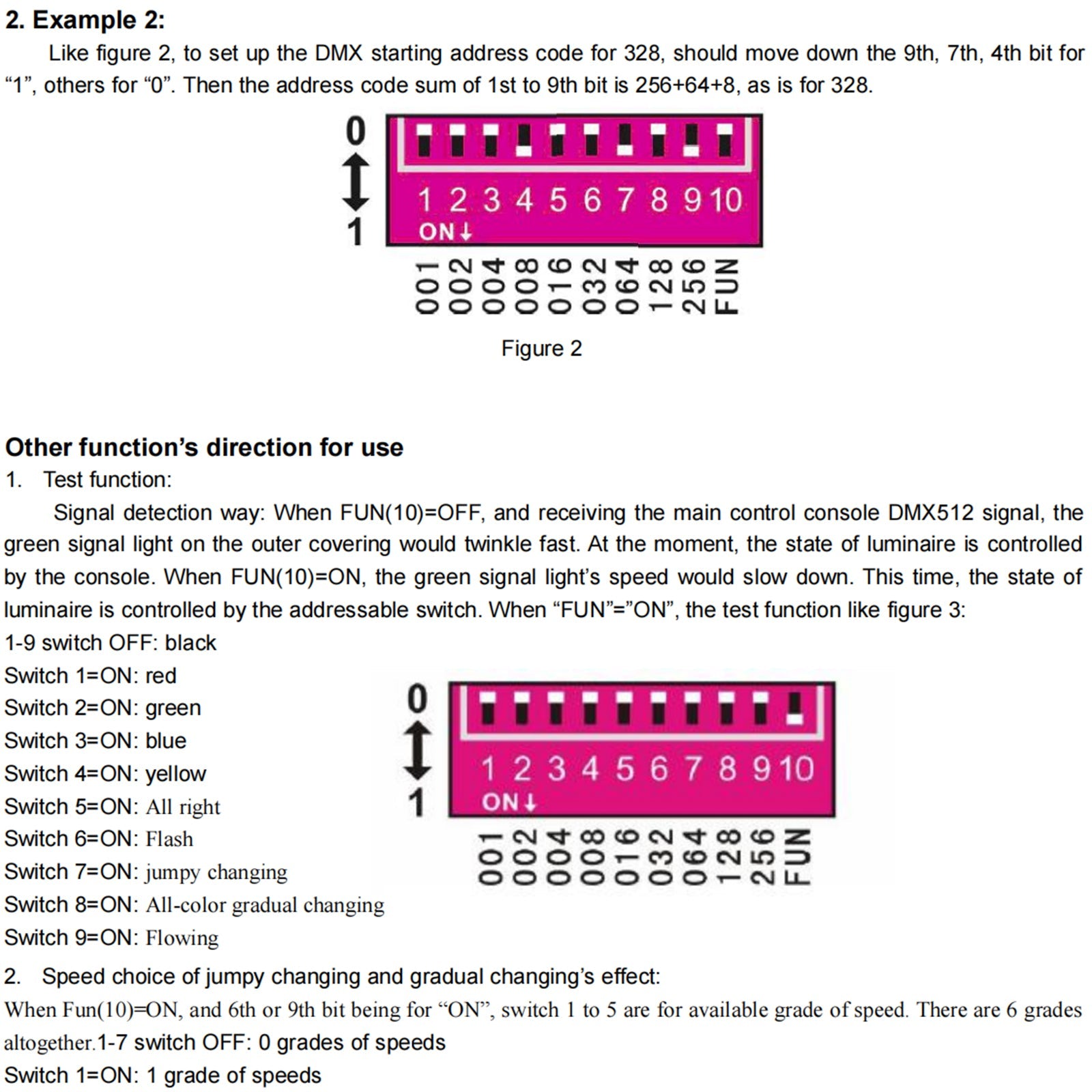 2. Example 2:

Like figure 2, to set up the DMX starting address code for 328, should move down the 9th, 7th, 4th bit for “1”, others for “0”. Then the address code sum of 1st to 9th bit is 256+64+8, as is for 328.

0

1

1 2 3 4 5 6 7 8 9 10

ON↓

001 002 004 008 016 032 064 128 256 FUN

Figure 2

Other function’s direction for use

1. Test function:

Signal detection way: When FUN(10)=OFF, and receiving the main control console DMX512 signal, the green signal light on the outer covering would twinkle fast. At the moment, the state of luminaire is controlled by the console. When FUN(10)=ON, the green signal light’s speed would slow down. This time, the state of luminaire is controlled by the addressable switch. When “FUN”=”ON”, the test function like figure 3:

1-9 switch OFF: black
Switch 1=ON: red
Switch 2=ON: green
Switch 3=ON: blue
Switch 4=ON: yellow
Switch 5=ON: All right
Switch 6=ON: Flash
Switch 7=ON: jumpy changing
Switch 8=ON: All-color gradual changing
Switch 9=ON: Flowing

0

1

1 2 3 4 5 6 7 8 9 10

ON↓

001 002 004 008 016 032 064 128 256 FUN

2. Speed choice of jumpy changing and gradual changing’s effect:

When Fun(10)=ON, and 6th or 9th bit being for “ON”, switch 1 to 5 are for available grade of speed. There are 6 grades altogether.1-7 switch OFF: 0 grades of speeds
Switch 1=ON: 1 grade of speeds