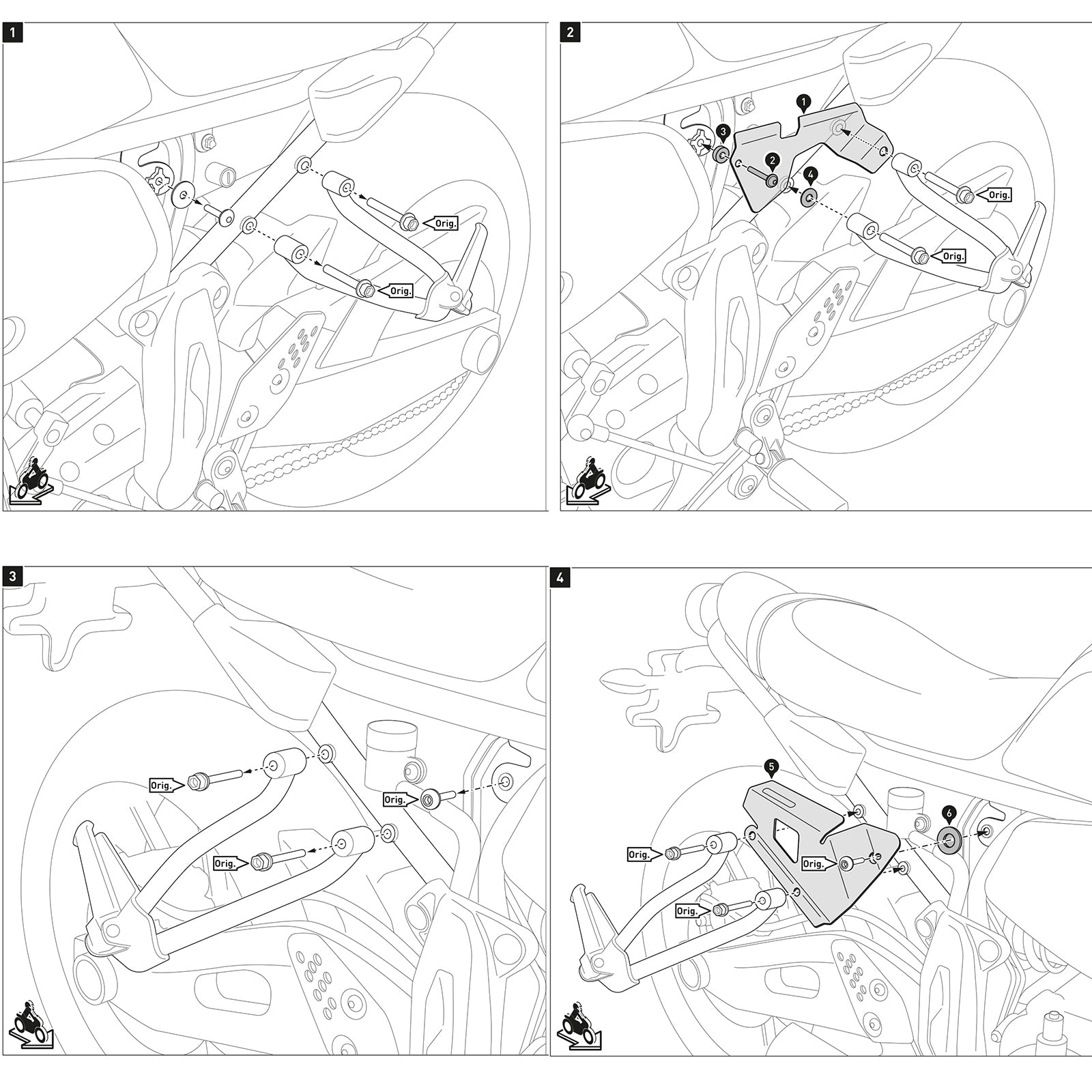 1

Orig.

Orig.

2

1

3

2

4

Orig.

Orig.

3

Orig.

Orig.

Orig.

4

5

6

Orig.

Orig.

Orig.