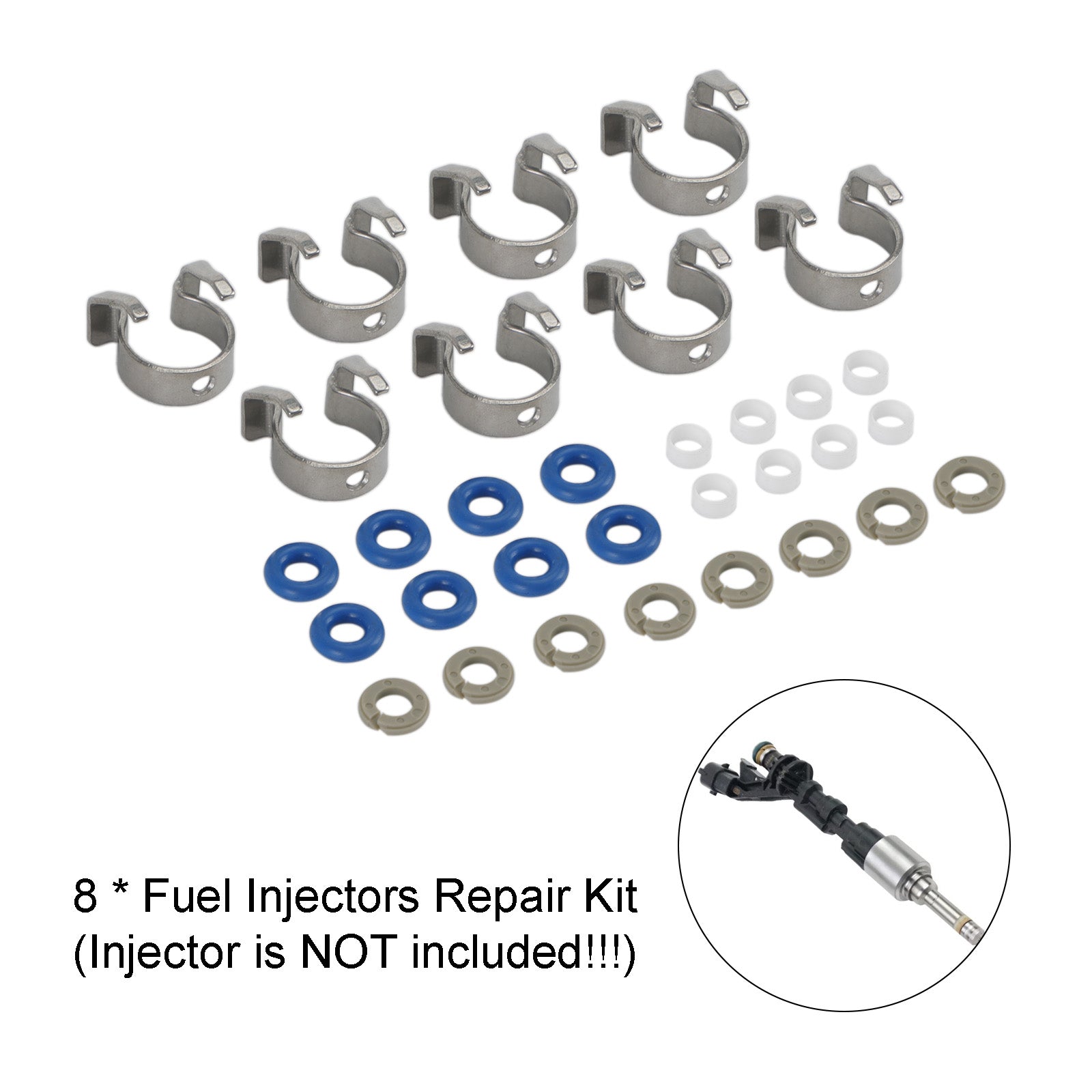 8 * Fuel Injectors Repair Kit
(Injector is NOT included!!!)