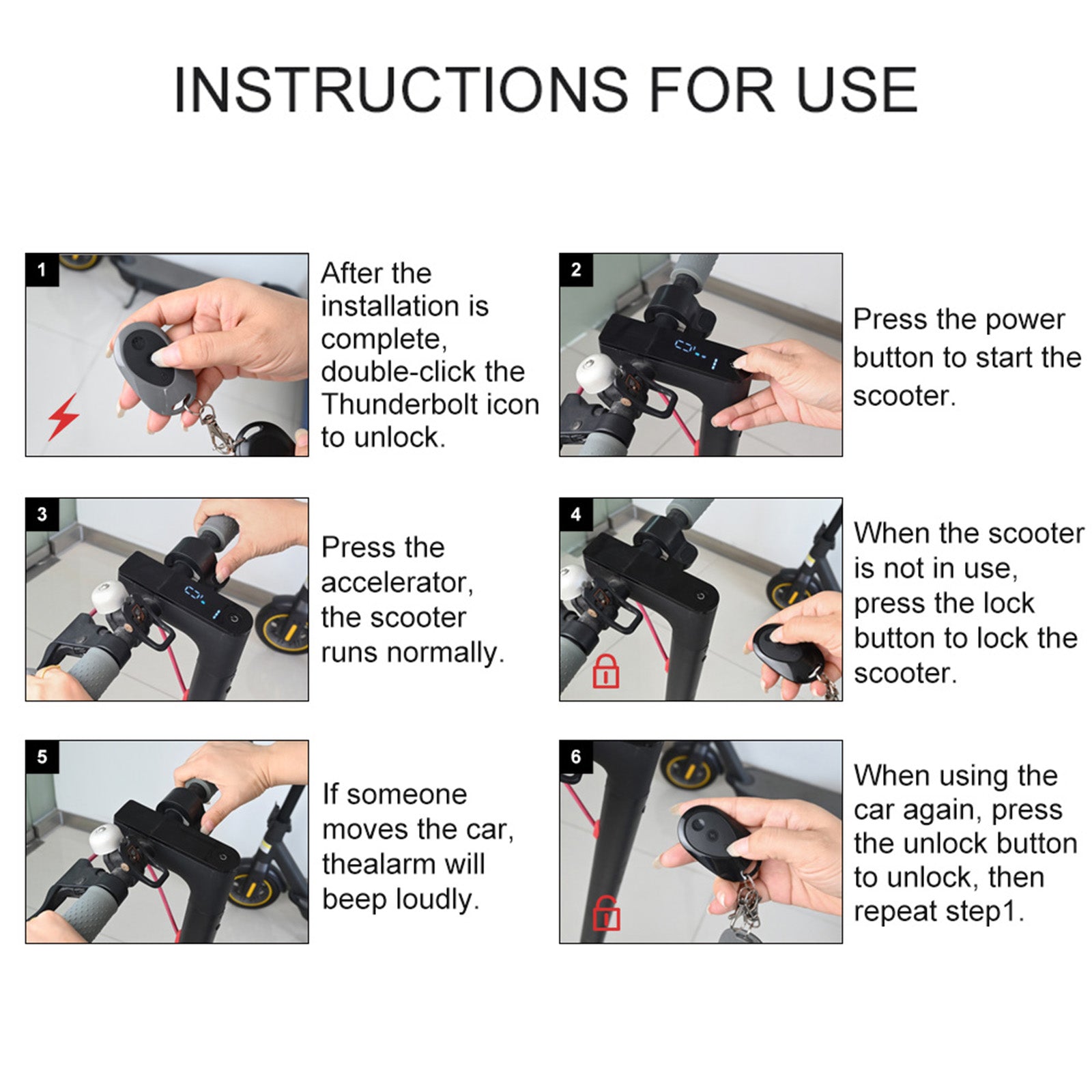 INSTRUCTIONS FOR USE

1

After the installation is complete, double-click the Thunderbolt icon to unlock.

2

Press the power button to start the scooter.

3

Press the accelerator, the scooter runs normally.

4

When the scooter is not in use, press the lock button to lock the scooter.

5

If someone moves the car, thealarm will beep loudly.

6

When using the car again, press the unlock button to unlock, then repeat step1.