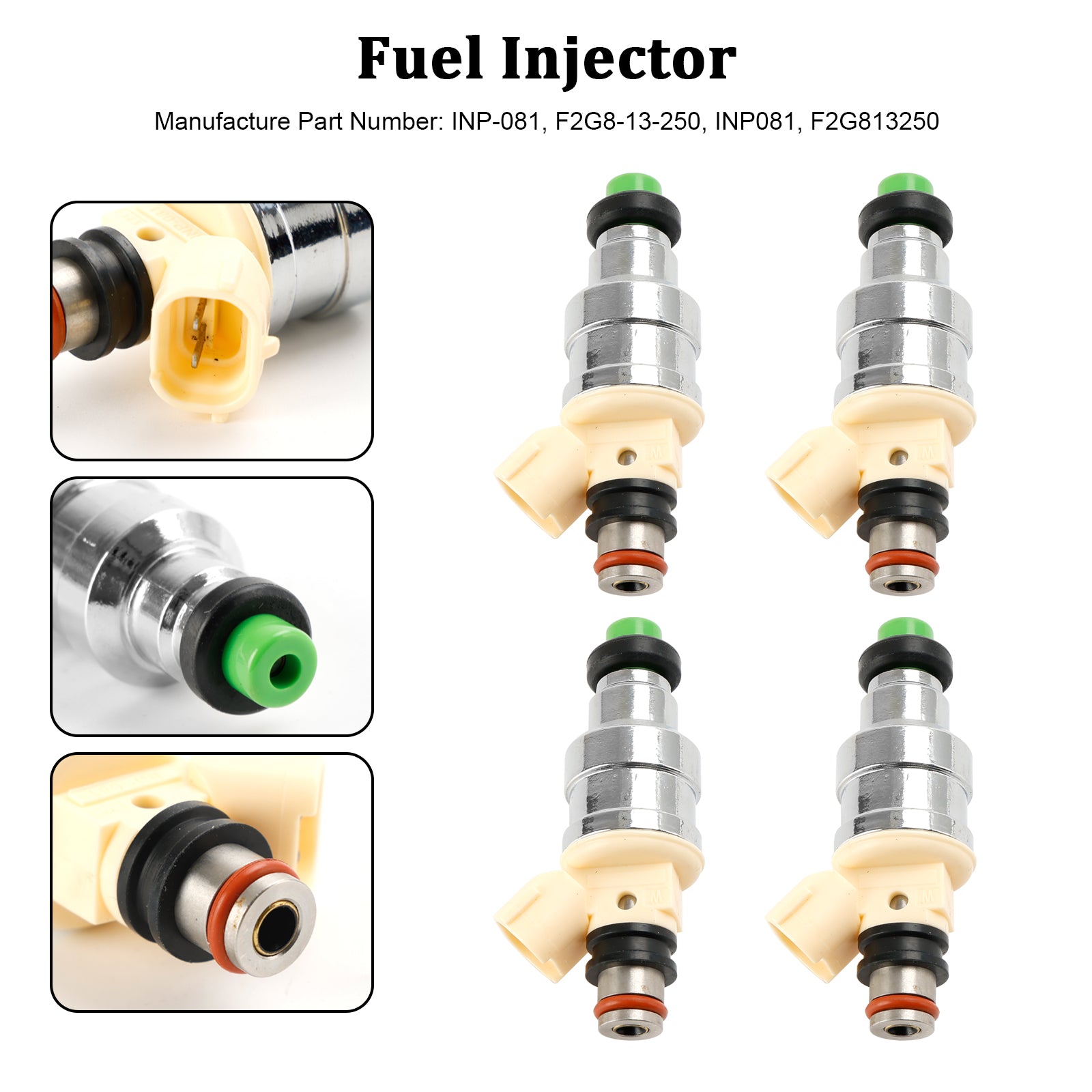 Fuel Injector

Manufacture Part Number: INP-081, F2G8-13-250, INP081, F2G813250