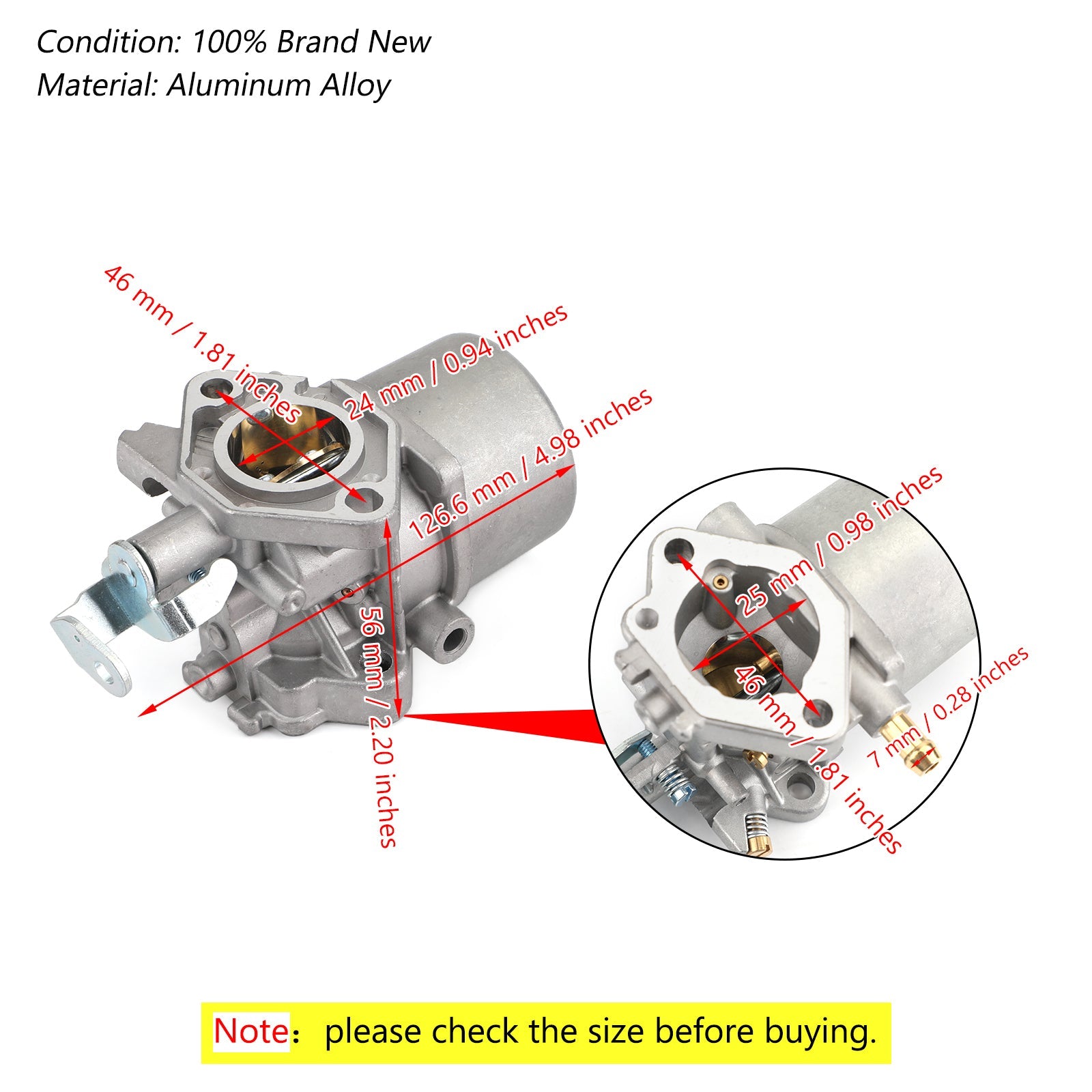 Condition: 100% Brand New
Material: Aluminum Alloy

46 mm / 1.81 inches

24 mm / 0.94 inches

126.6 mm / 4.98 inches

56 mm / 2.20 inches

25 mm / 0.98 inches

46 mm / 1.81 inches

7 mm / 0.28 inches

Note: please check the size before buying.