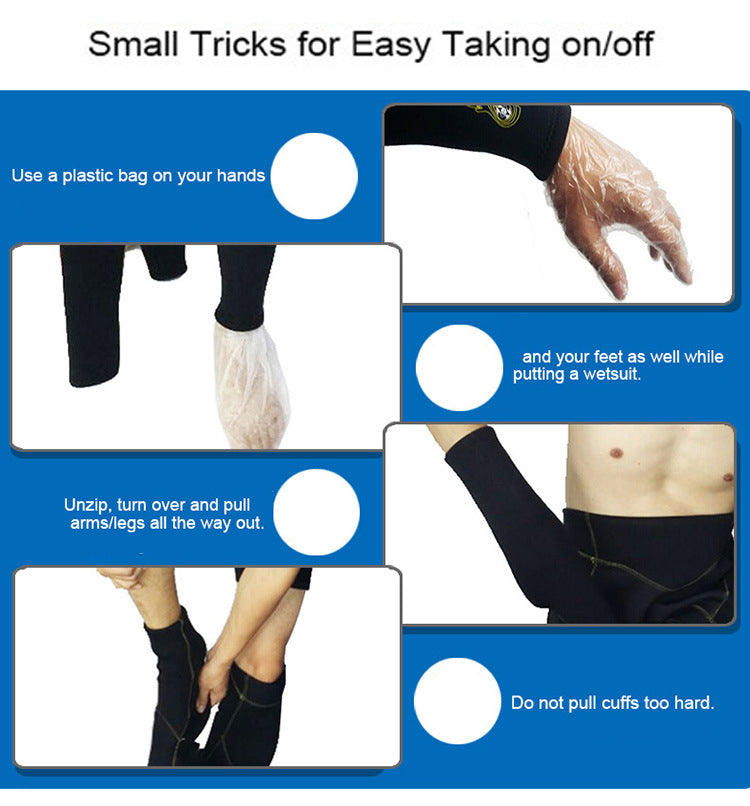 Small Tricks for Easy Taking on/off

Use a plastic bag on your hands

and your feet as well while putting a wetsuit.

Unzip, turn over and pull arms/legs all the way out.

Do not pull cuffs too hard.