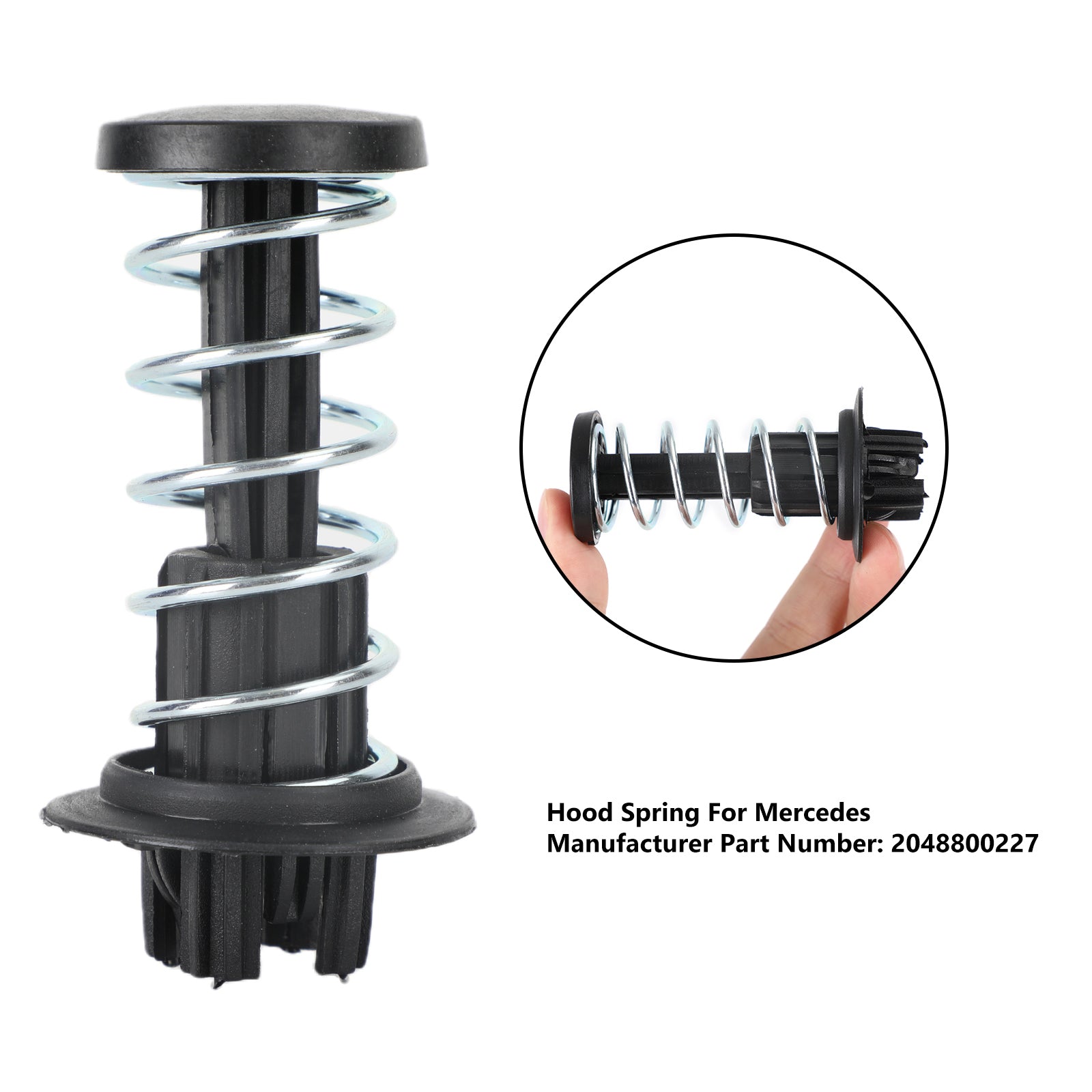 Hood Spring For Mercedes
Manufacturer Part Number: 2048800227