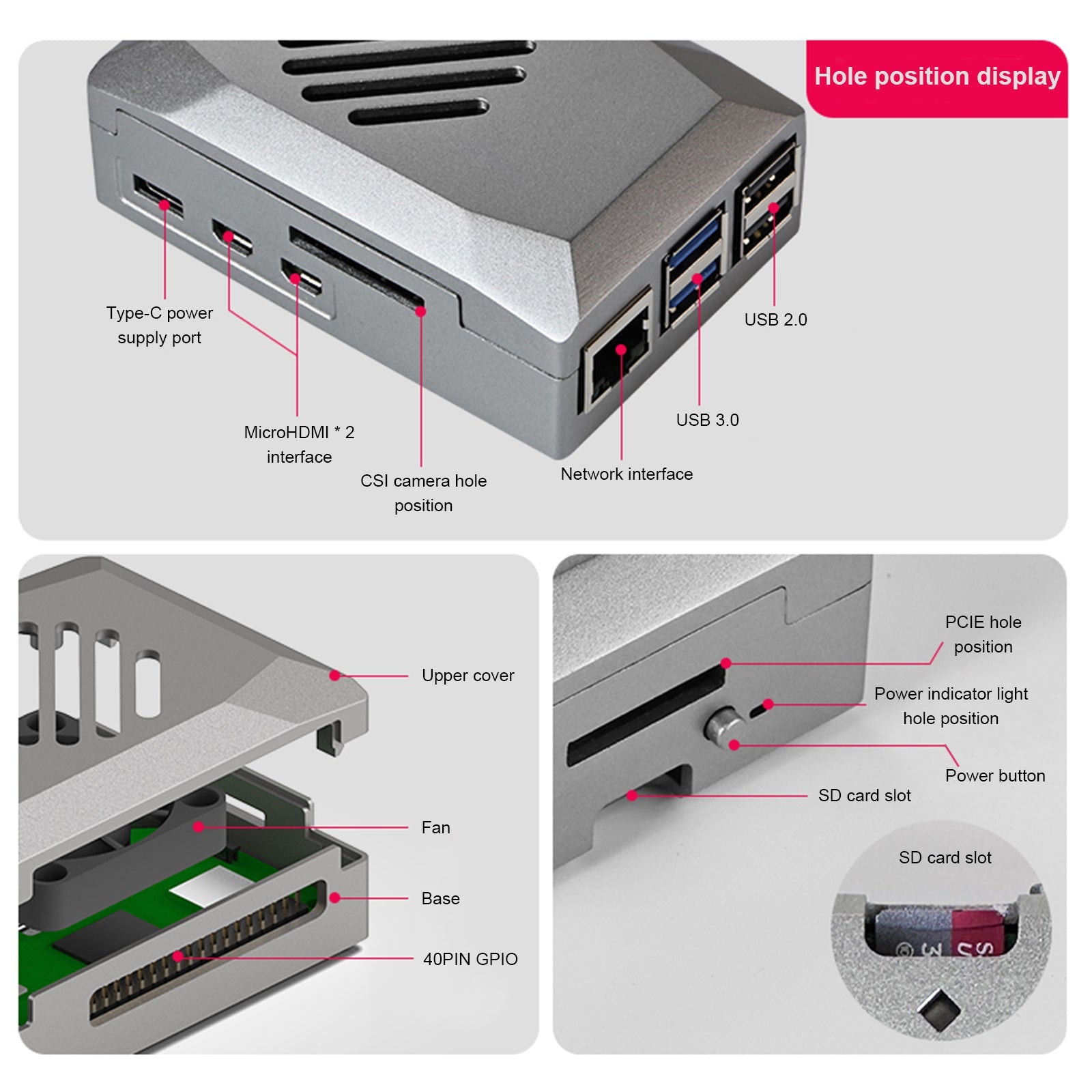 Hole position display

Type-C power supply port

MicroHDMI * 2 interface

CSI camera hole position

Network interface

USB 3.0

USB 2.0

Upper cover

Fan

Base

40PIN GPIO

PCIE hole position

Power indicator light hole position

Power button

SD card slot

SD card slot