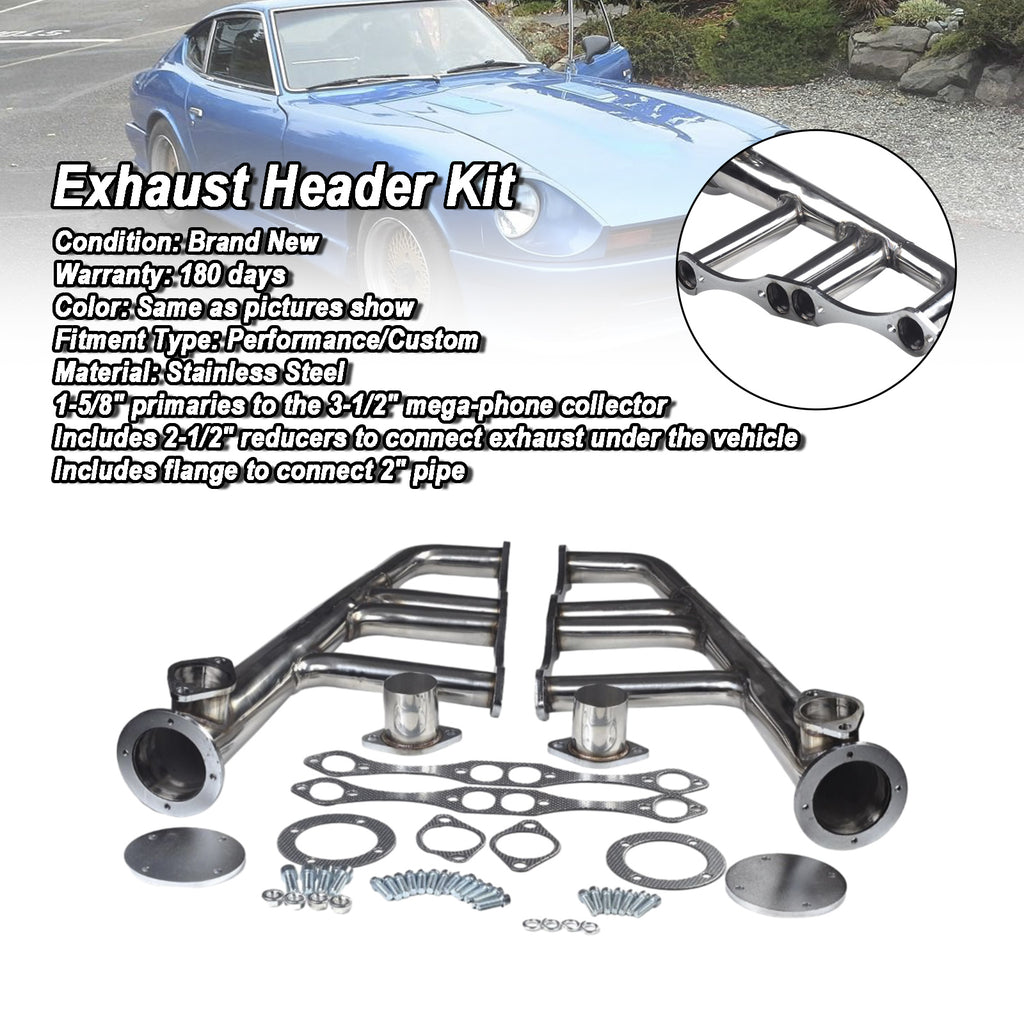 Exhaust Header Kit
Condition: Brand New
Warranty: 180 days
Color: Same as pictures show
Fitment Type: Performance/Custom
Material: Stainless Steel
1-5/8" primaries to the 3-1/2" mega-phone collector
Includes 2-1/2" reducers to connect exhaust under the vehicle
Includes flange to connect 2" pipe