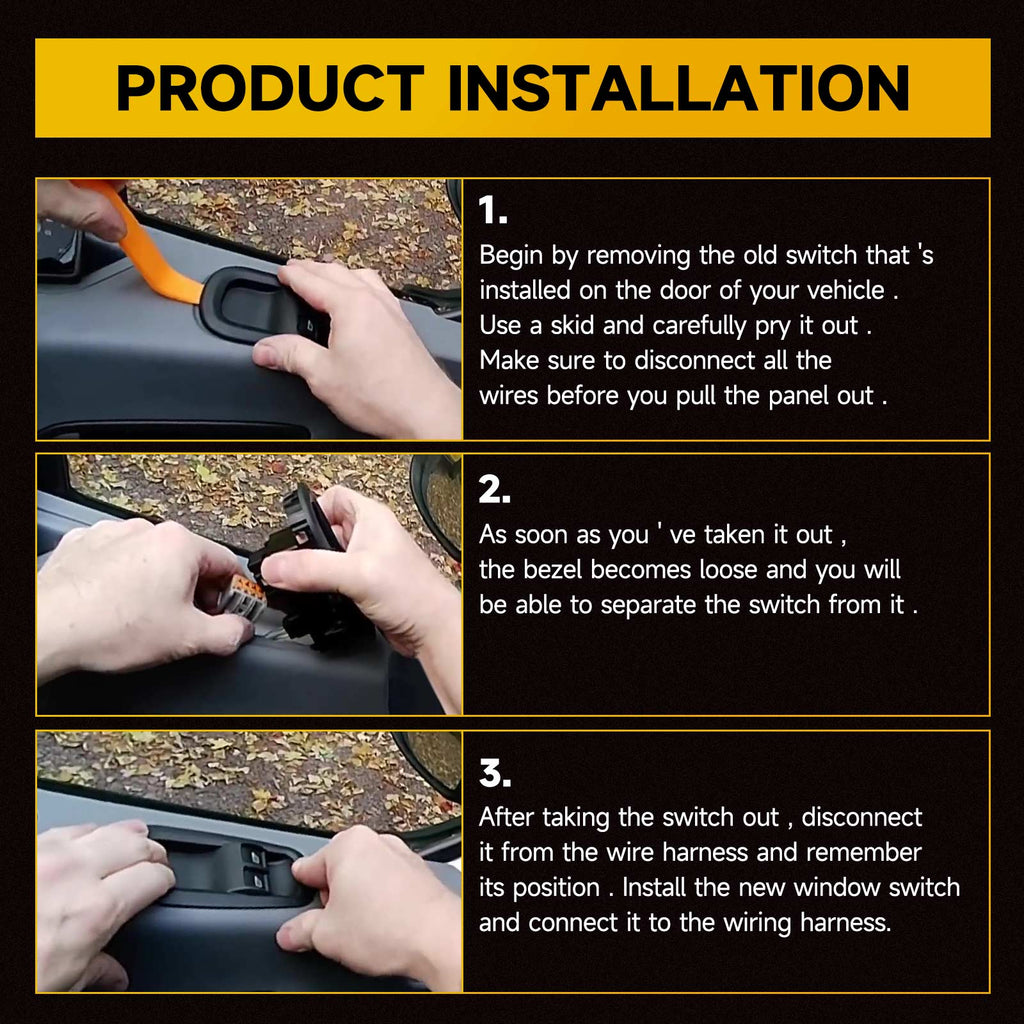 PRODUCT INSTALLATION

1.
Begin by removing the old switch that 's installed on the door of your vehicle . Use a skid and carefully pry it out . Make sure to disconnect all the wires before you pull the panel out .

2.
As soon as you ' ve taken it out , the bezel becomes loose and you will be able to separate the switch from it .

3.
After taking the switch out , disconnect it from the wire harness and remember its position . Install the new window switch and connect it to the wiring harness.