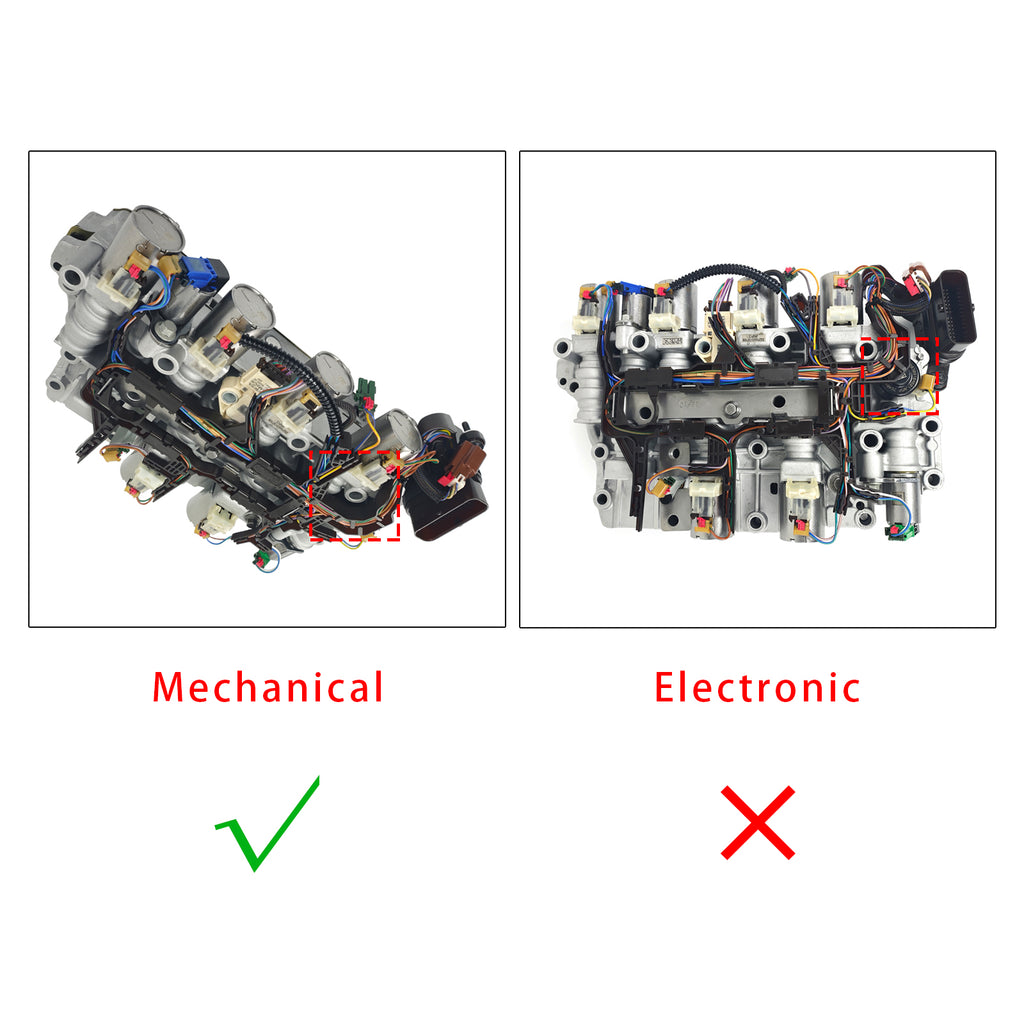 Mechanical

Electronic