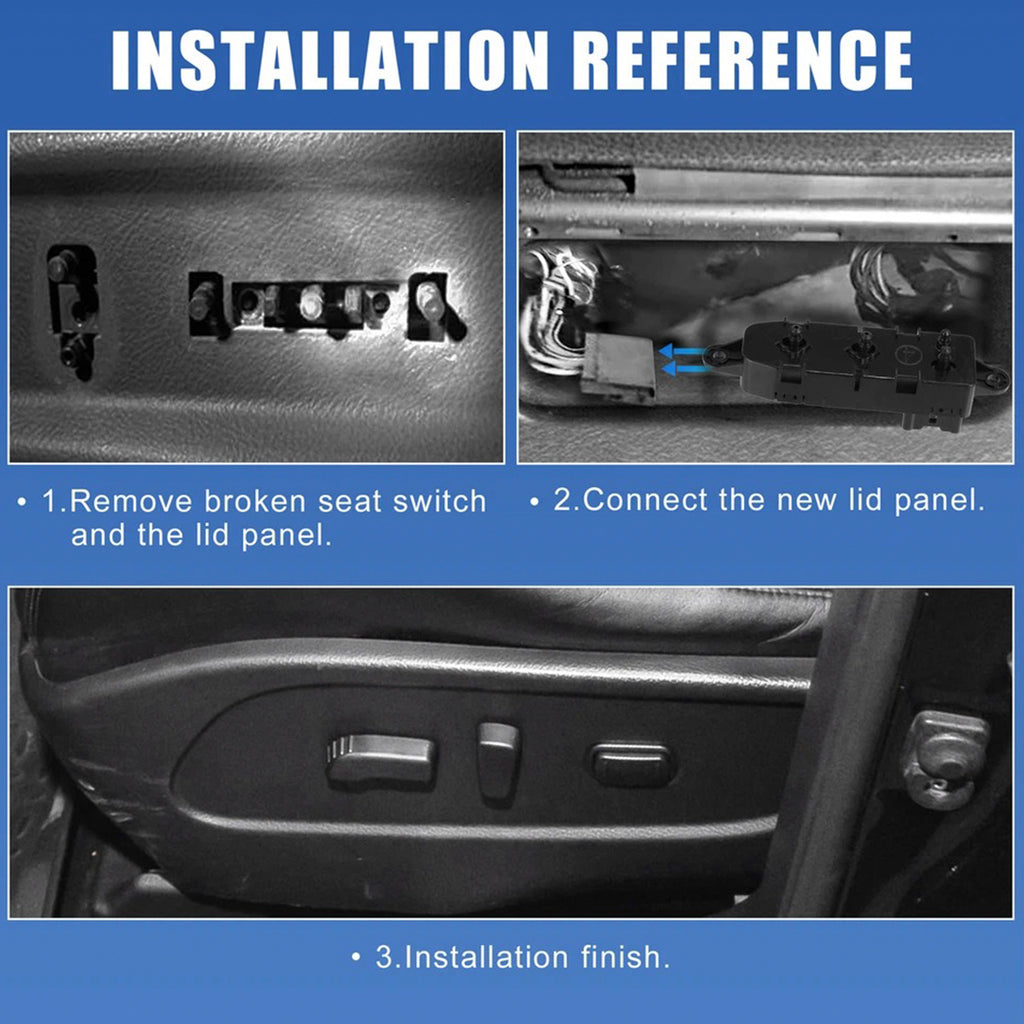 INSTALLATION REFERENCE

• 1.Remove broken seat switch and the lid panel.

• 2.Connect the new lid panel.

• 3.Installation finish.