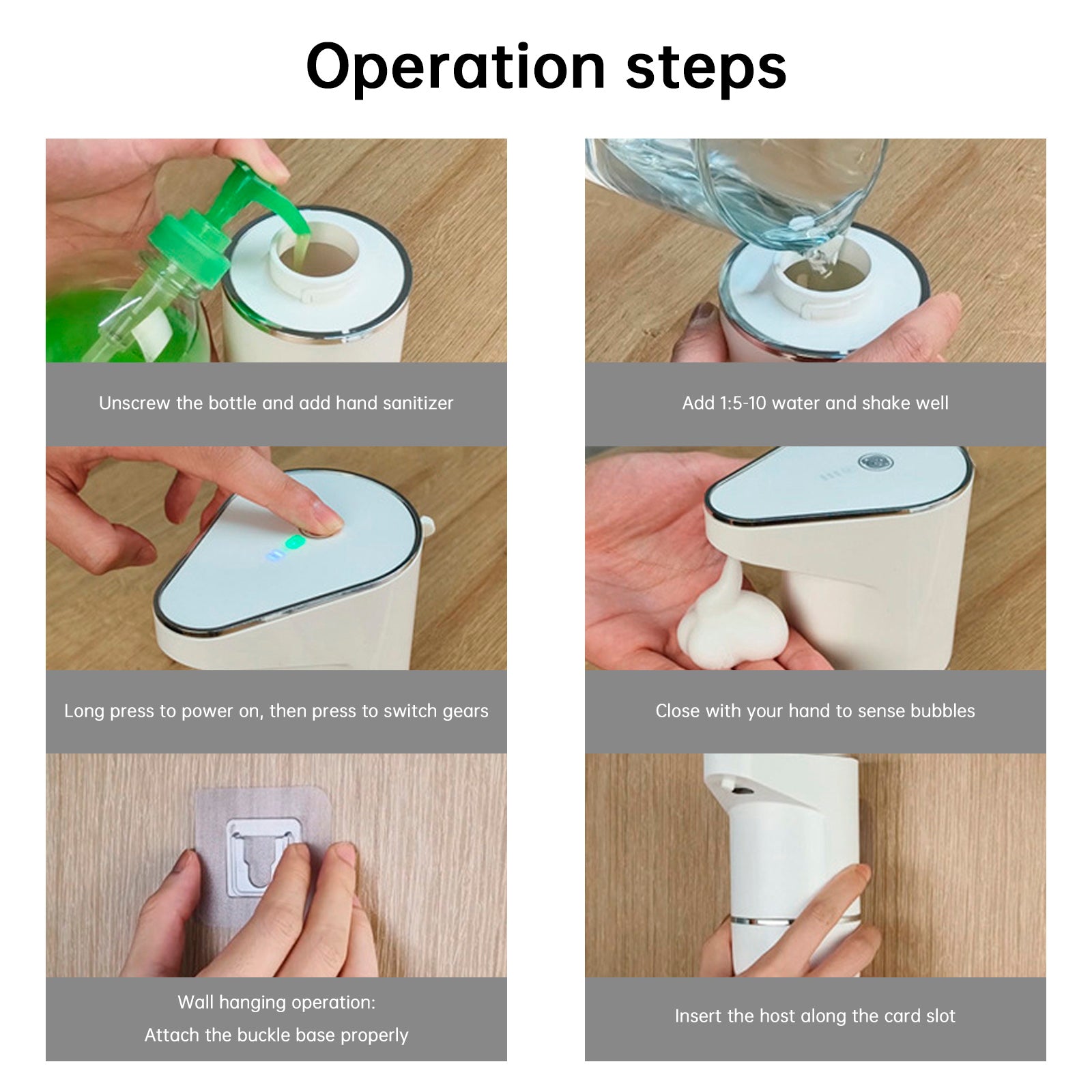 Operation steps

Unscrew the bottle and add hand sanitizer

Add 1:5-10 water and shake well

Long press to power on, then press to switch gears

Close with your hand to sense bubbles

Wall hanging operation:
Attach the buckle base properly

Insert the host along the card slot