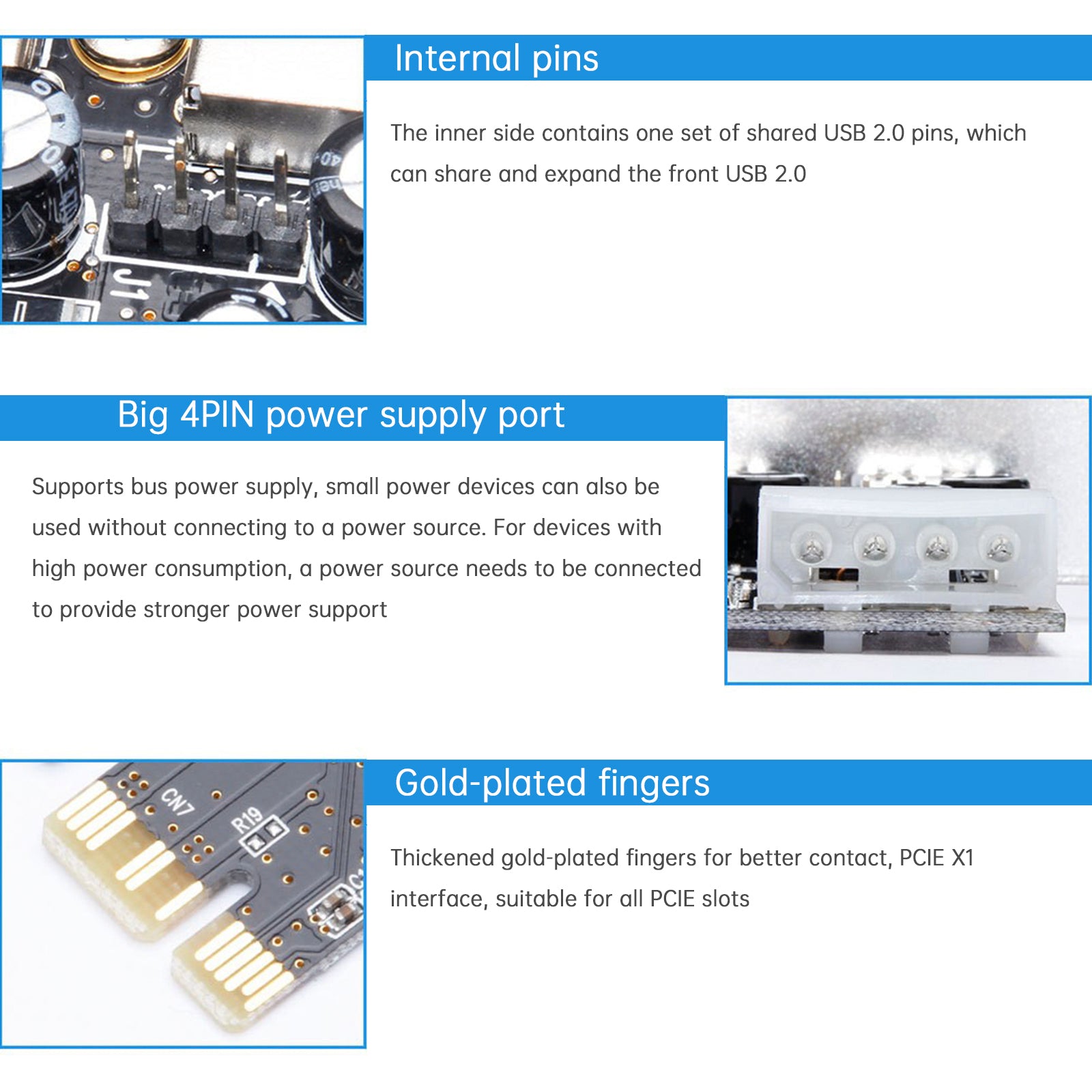 J1

Internal pins

The inner side contains one set of shared USB 2.0 pins, which can share and expand the front USB 2.0

Big 4PIN power supply port

Supports bus power supply, small power devices can also be used without connecting to a power source. For devices with high power consumption, a power source needs to be connected to provide stronger power support

CN7
R19

Gold-plated fingers

Thickened gold-plated fingers for better contact, PCIE X1 interface, suitable for all PCIE slots