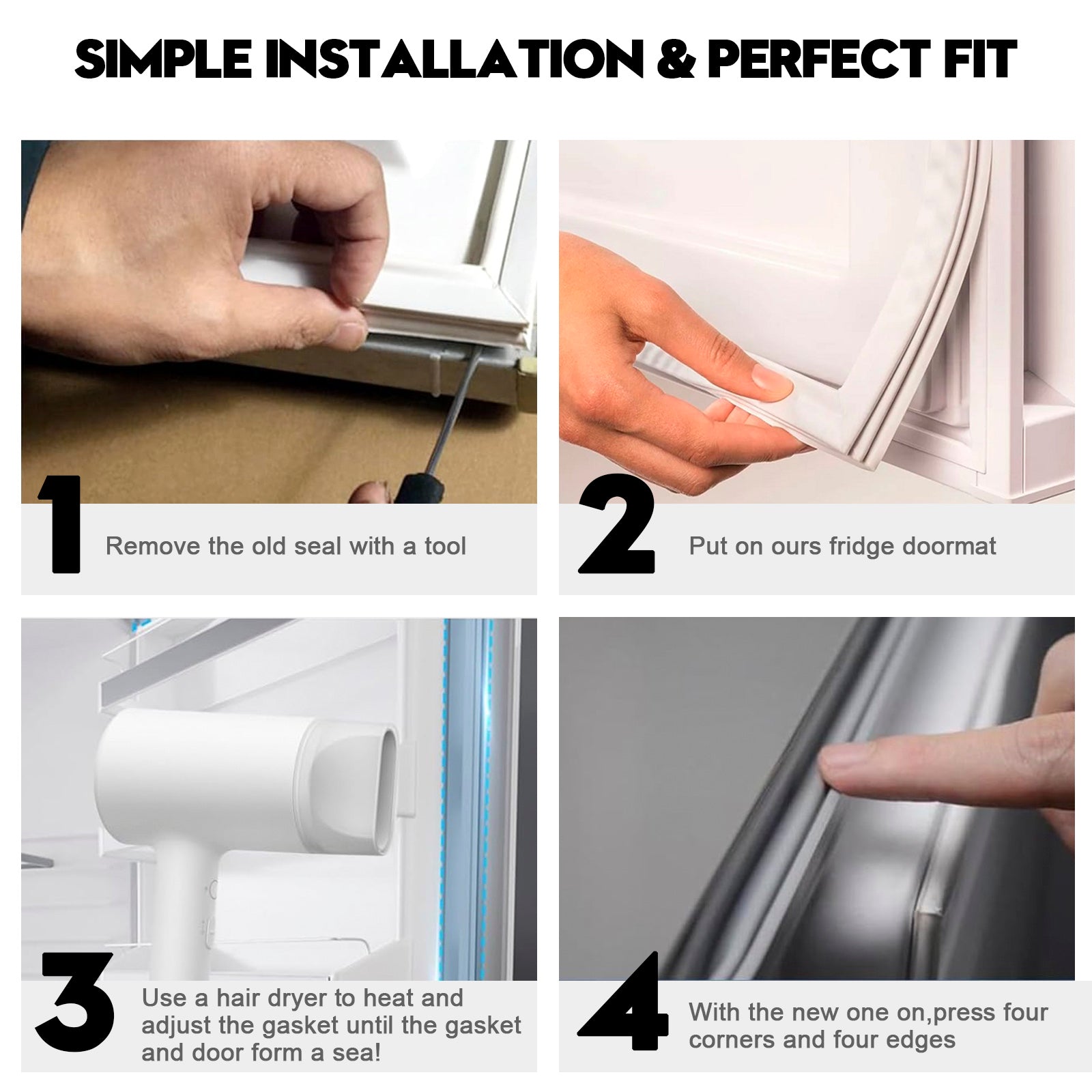 SIMPLE INSTALLATION & PERFECT FIT

1 Remove the old seal with a tool

2 Put on ours fridge doormat

3 Use a hair dryer to heat and adjust the gasket until the gasket and door form a sea!

4 With the new one on,press four corners and four edges