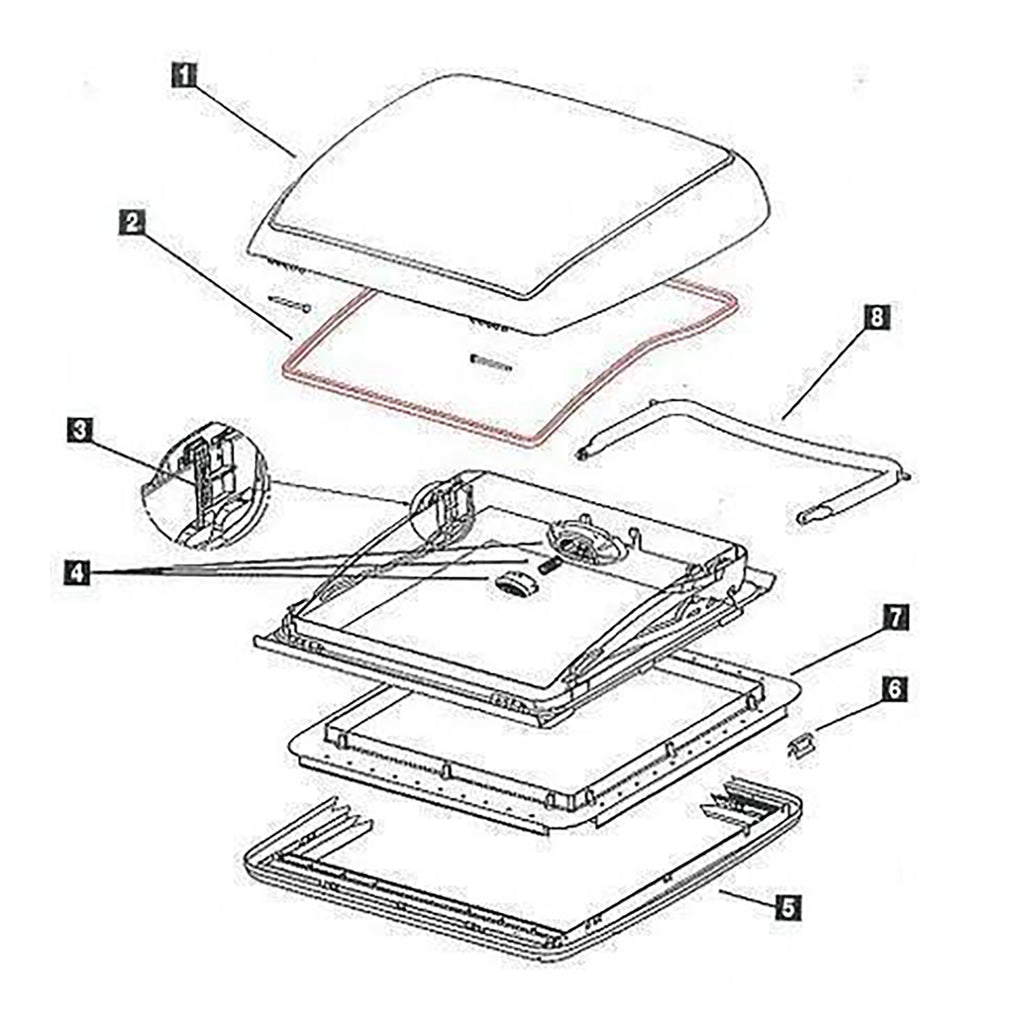 1
2
8
3
4
7
6
5