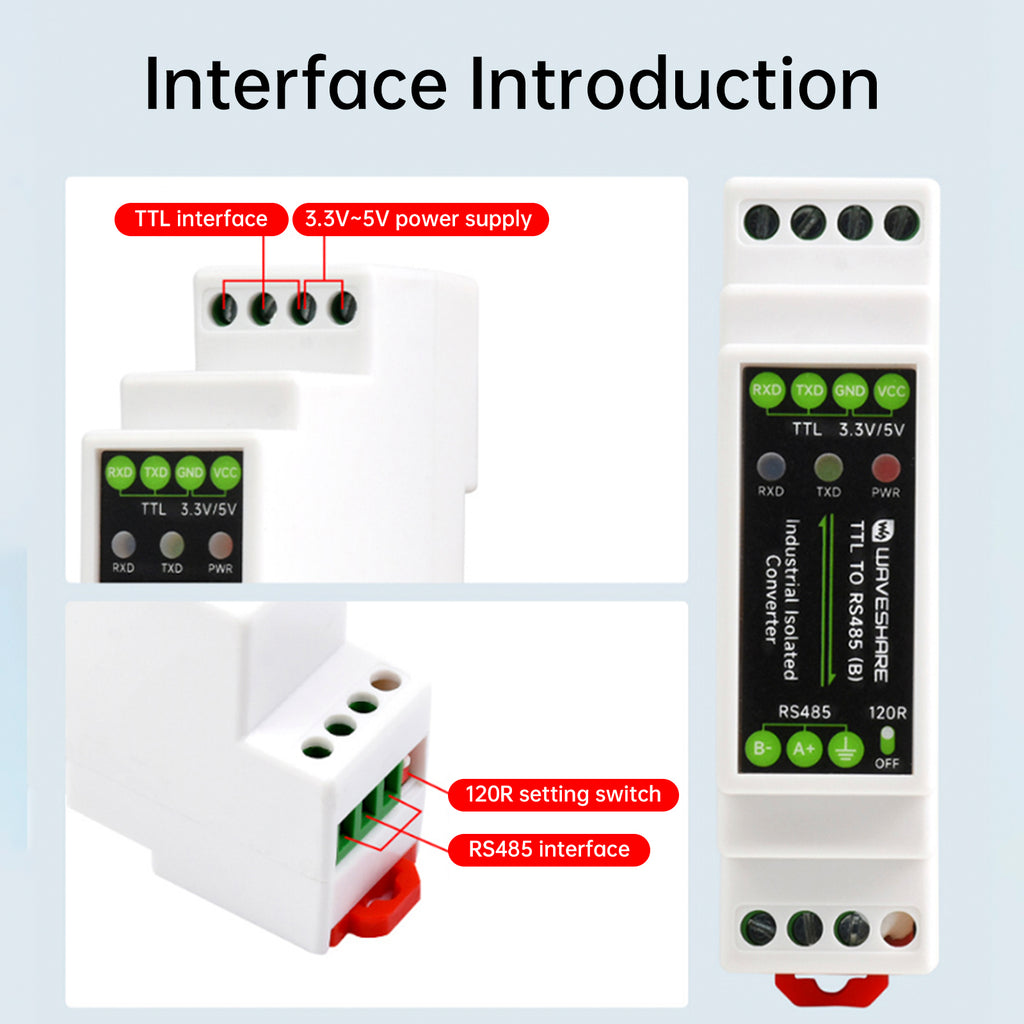 Interface Introduction

TTL interface
3.3V~5V power supply

RXD TXD GND VCC
TTL 3.3V/5V
RXD TXD PWR

120R setting switch
RS485 interface

RXD TXD GND VCC
TTL 3.3V/5V
RXD TXD PWR
WAVESHARE
TTL TO RS485 (B)
Industrial Isolated Converter
RS485
120R
B- A+
OFF