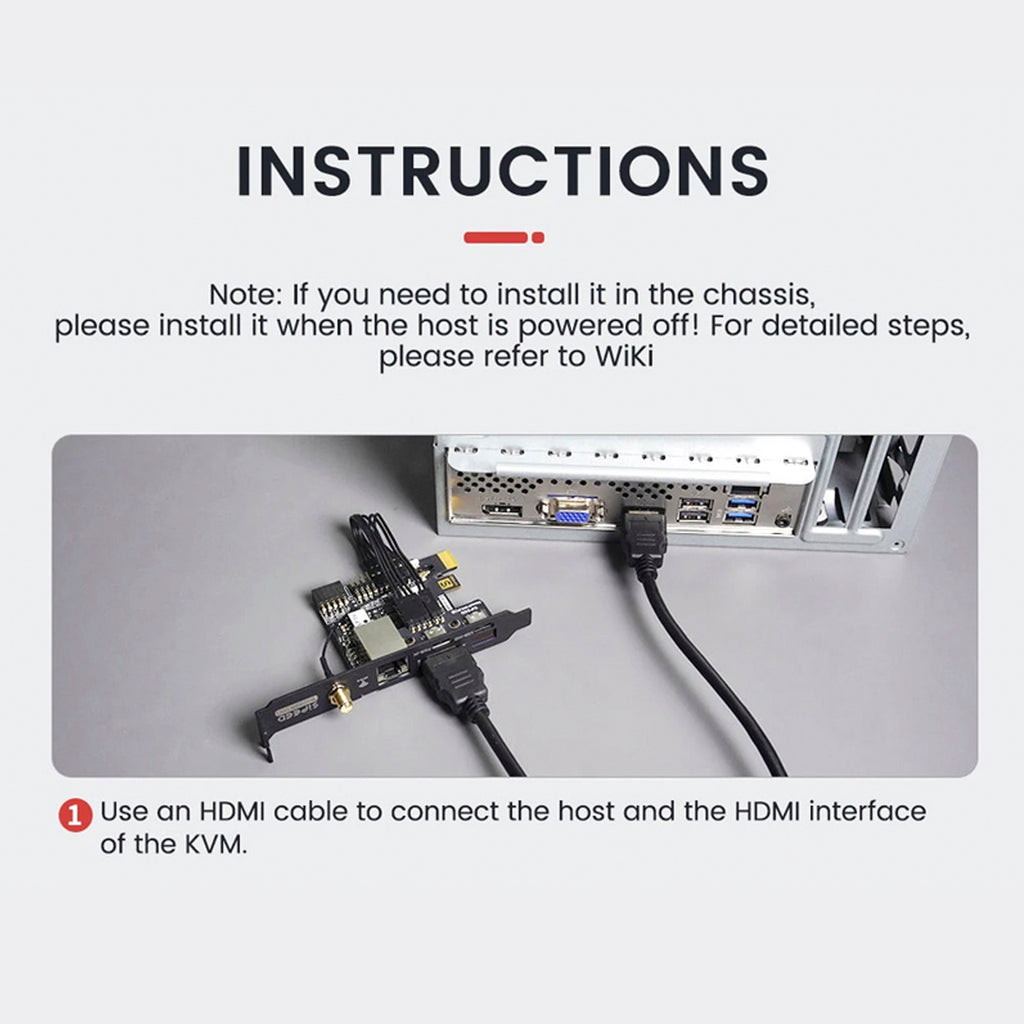 INSTRUCTIONS

Note: If you need to install it in the chassis, please install it when the host is powered off! For detailed steps, please refer to WiKi

SIPEED

1 Use an HDMI cable to connect the host and the HDMI interface of the KVM.