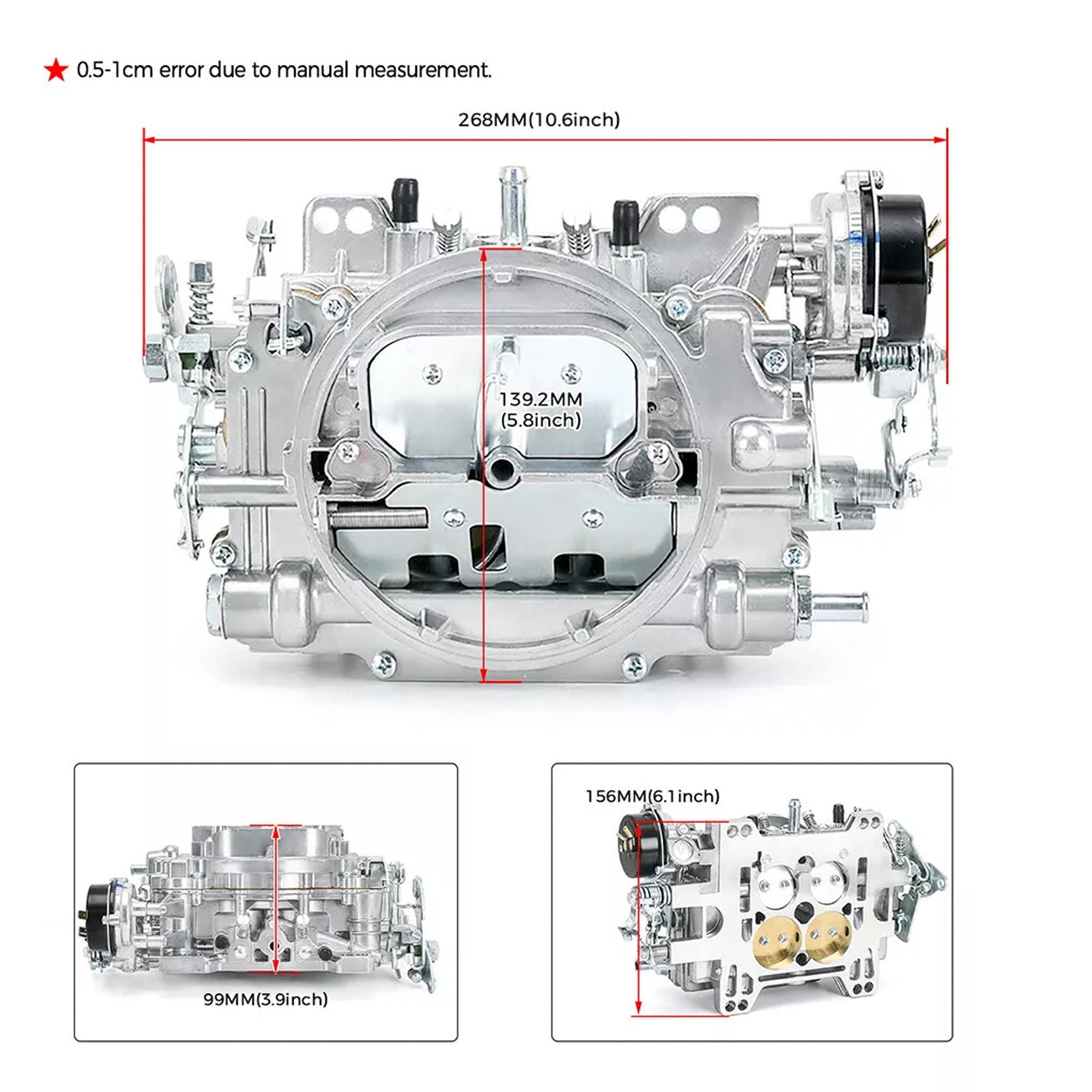 ★ 0.5-1cm error due to manual measurement.

268MM(10.6inch)

139.2MM (5.8inch)

99MM(3.9inch)

156MM(6.1inch)