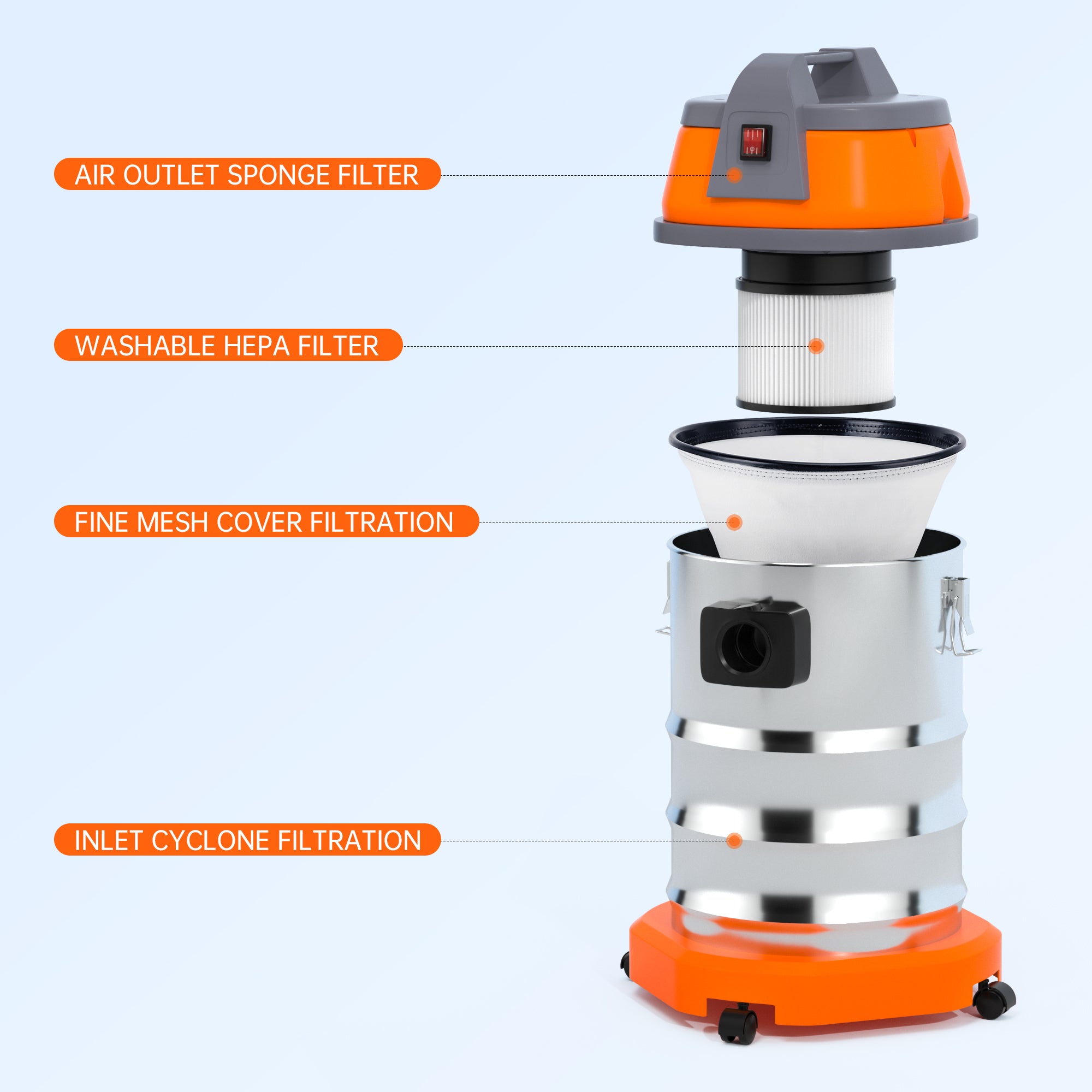 AIR OUTLET SPONGE FILTER

WASHABLE HEPA FILTER

FINE MESH COVER FILTRATION

INLET CYCLONE FILTRATION