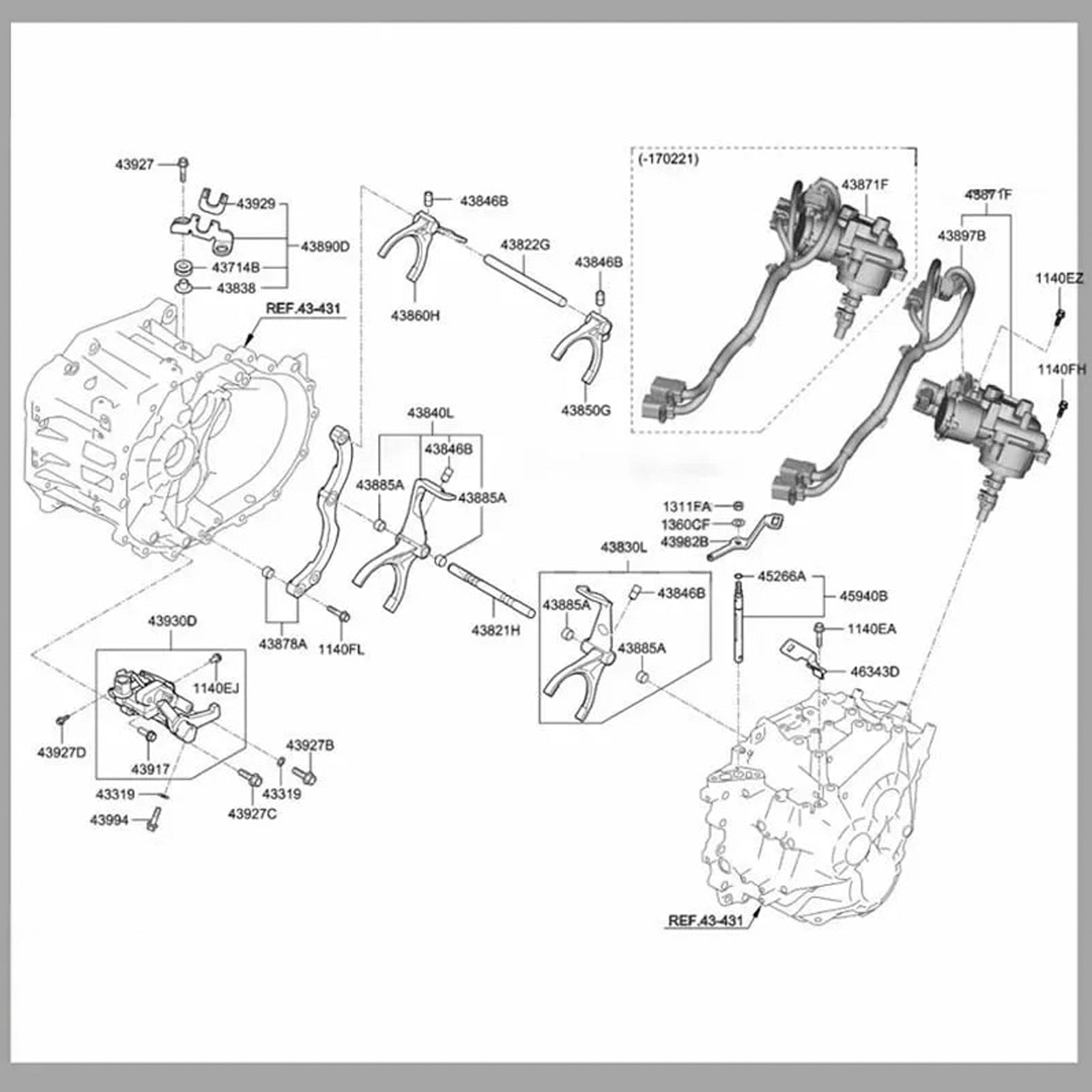 43927
43929
43890D
43714B
43838
REF.43-431
43846B
43822G
43846B
43860H
43850G
(-170221)
43871F
43871F
43897B
1140EZ
1140FH
43840L
43846B
43885A
43885A
43878A
1140FL
43821H
1311FA
1360CF
43982B
43830L
43846B
43885A
43885A
45266A
45940B
1140EA
46343D
43930D
1140EJ
43927D
43917
43927B
43319
43319
43927C
43994
REF.43-431