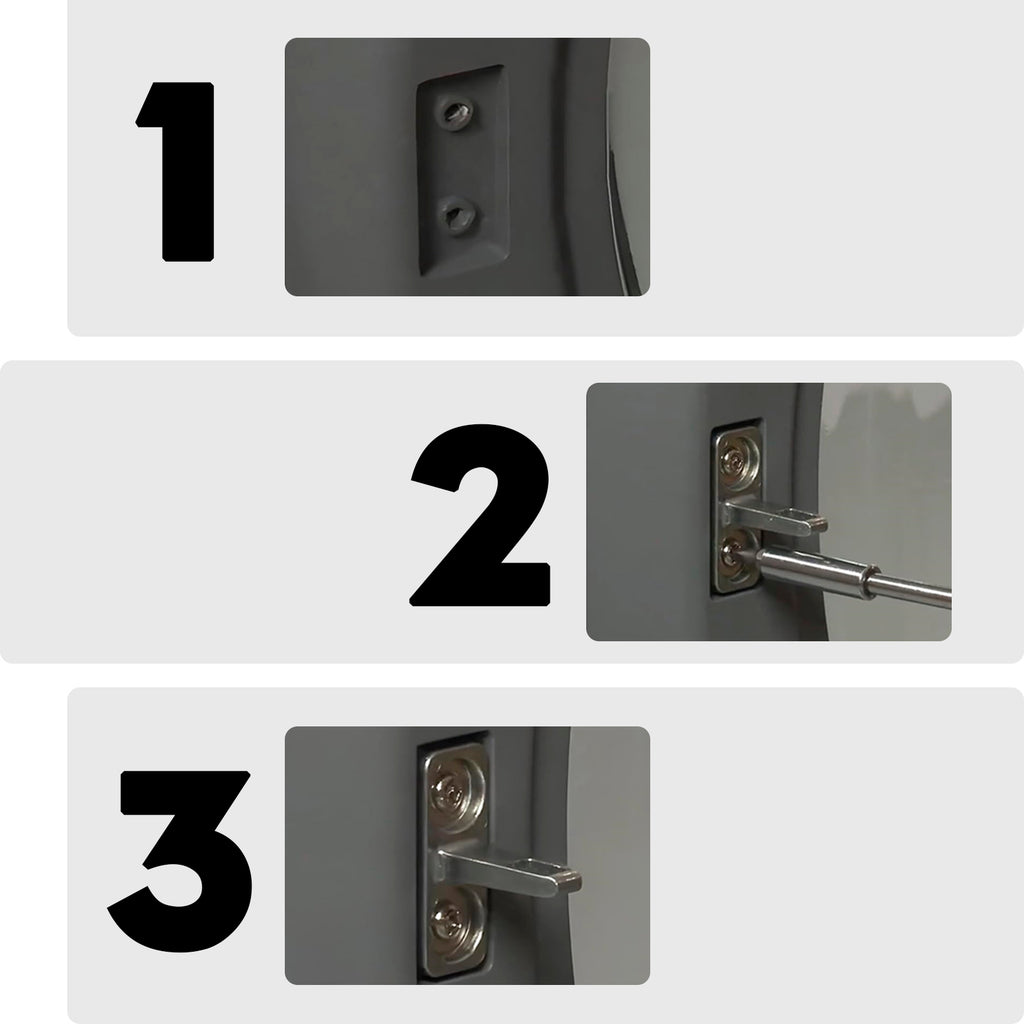 1

2

3